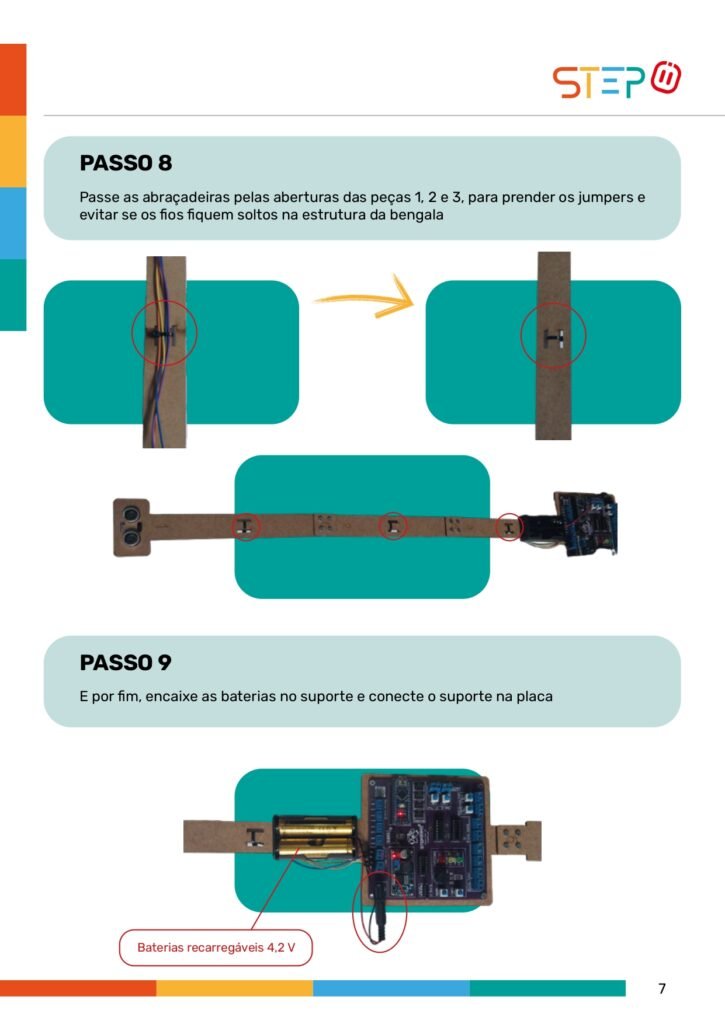 STEP

PASSO 8

Passe as abraçadeiras pelas aberturas das peças 1, 2 e 3, para prender os jumpers e evitar se os fios fiquem soltos na estrutura da bengala

PASSO 9

E por fim, encaixe as baterias no suporte e conecte o suporte na placa

Baterias recarregáveis 4,2 V

7