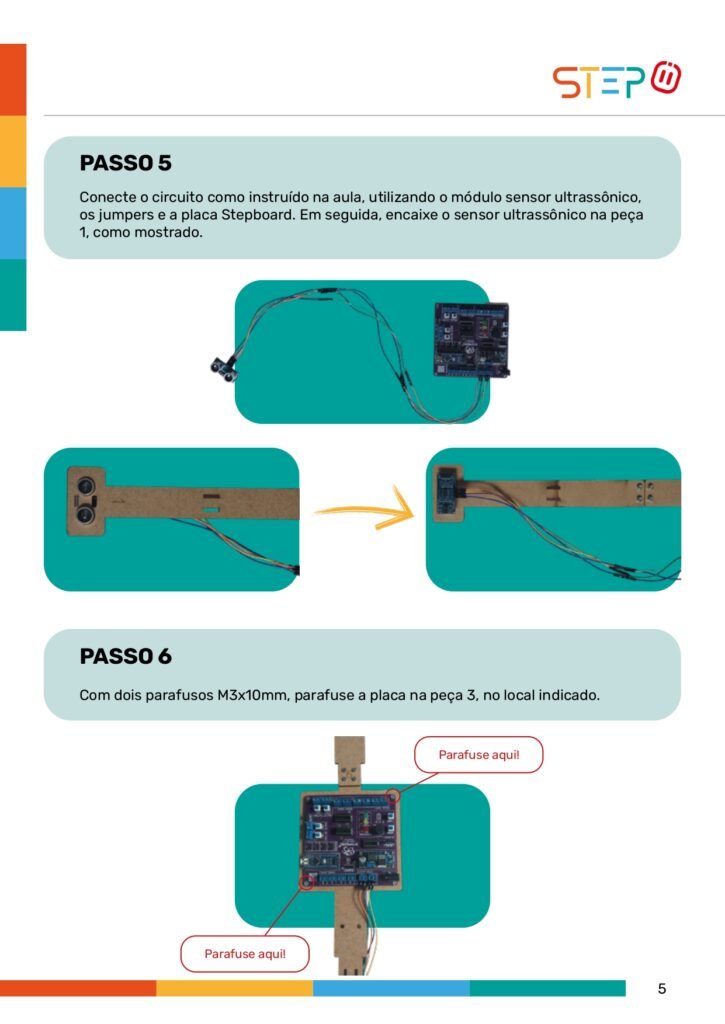 STEP

PASSO 5

Conecte o circuito como instruído na aula, utilizando o módulo sensor ultrassônico, os jumpers e a placa Stepboard. Em seguida, encaixe o sensor ultrassônico na peça 1, como mostrado.

PASSO 6

Com dois parafusos M3x10mm, parafuse a placa na peça 3, no local indicado.

Parafuse aqui!

Parafuse aqui!

5