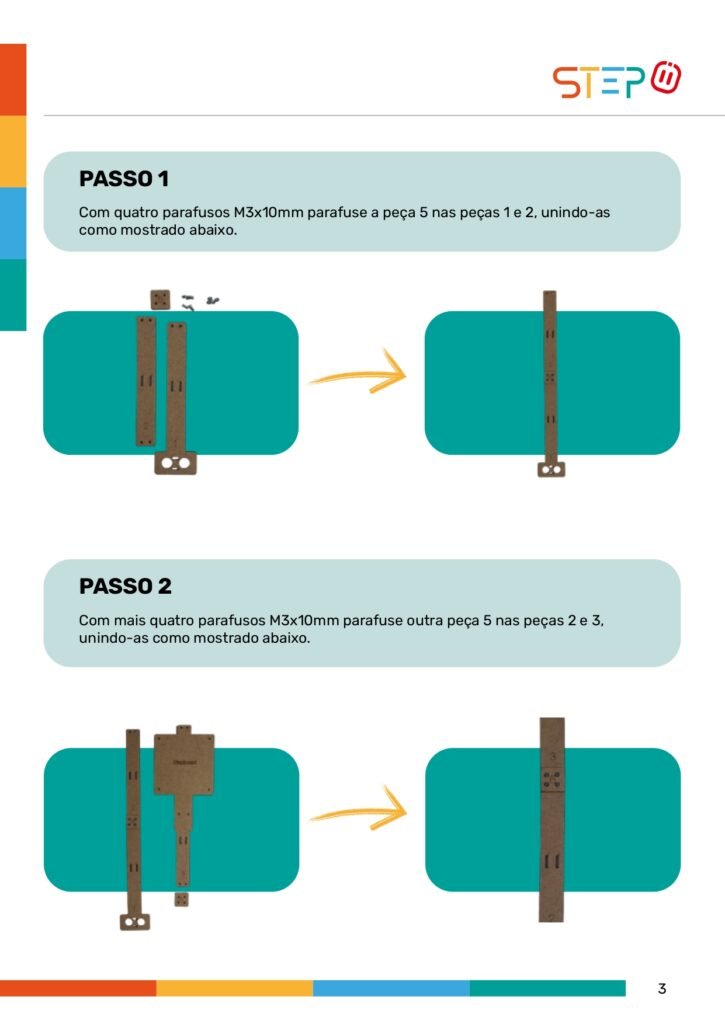 STEP

PASSO 1

Com quatro parafusos M3x10mm parafuse a peça 5 nas peças 1 e 2, unindo-as como mostrado abaixo.

PASSO 2

Com mais quatro parafusos M3x10mm parafuse outra peça 5 nas peças 2 e 3, unindo-as como mostrado abaixo.

3