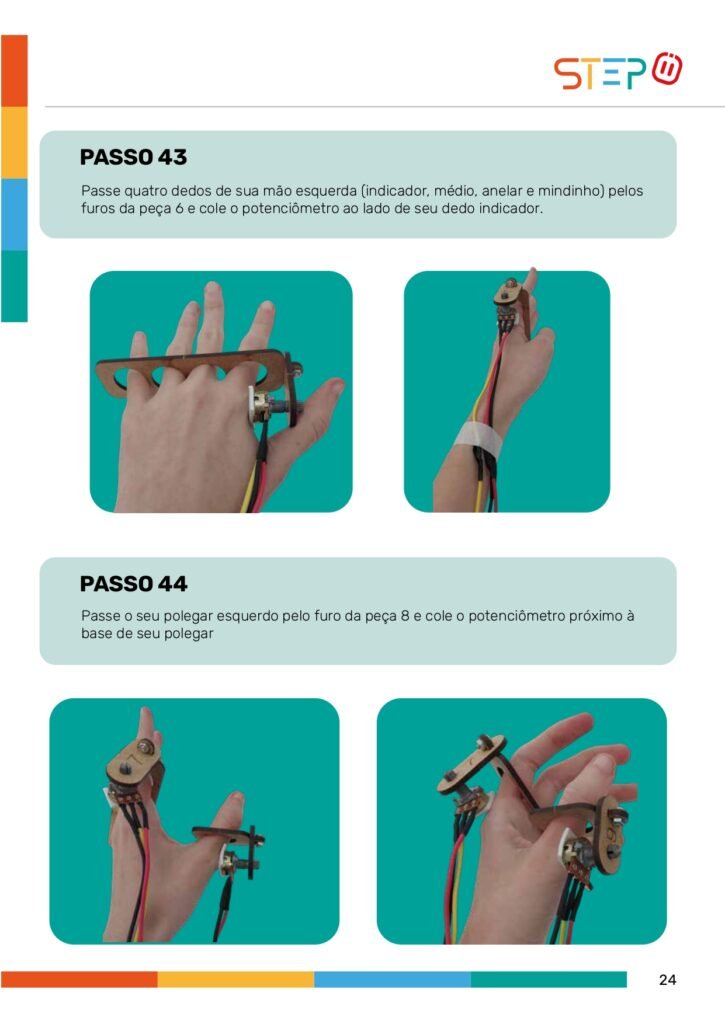 STEP

PASSO 43

Passe quatro dedos de sua mão esquerda (indicador, médio, anelar e mindinho) pelos furos da peça 6 e cole o potenciômetro ao lado de seu dedo indicador.

PASSO 44

Passe o seu polegar esquerdo pelo furo da peça 8 e cole o potenciômetro próximo à base de seu polegar

24