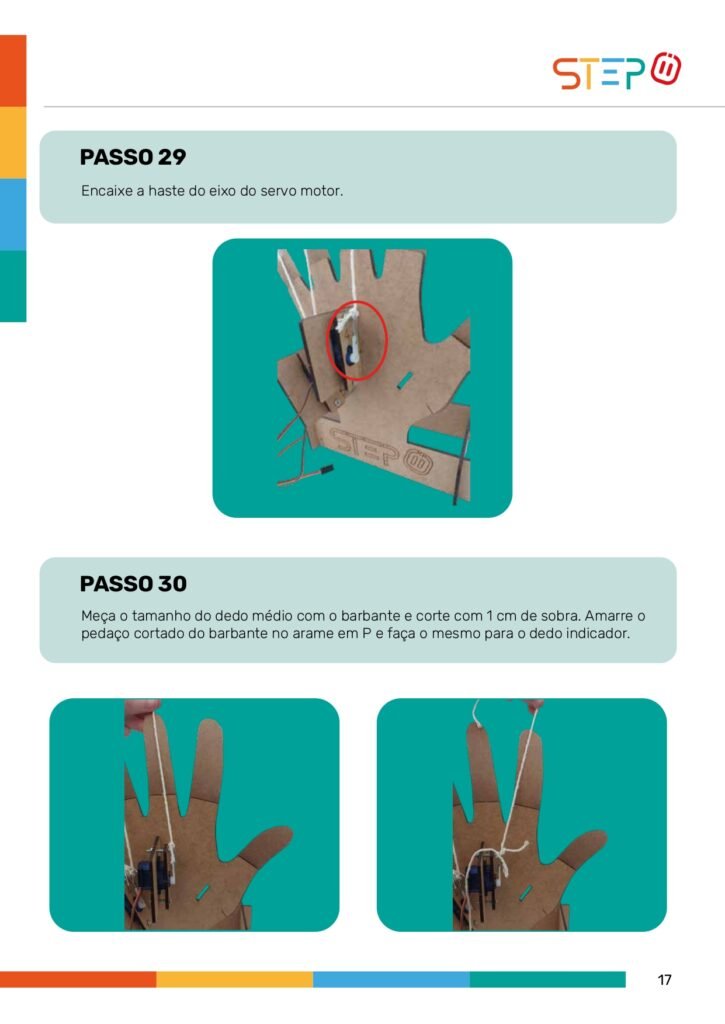 STEP

PASSO 29

Encaixe a haste do eixo do servo motor.

STEP

PASSO 30

Meça o tamanho do dedo médio com o barbante e corte com 1 cm de sobra. Amarre o pedaço cortado do barbante no arame em P e faça o mesmo para o dedo indicador.

17