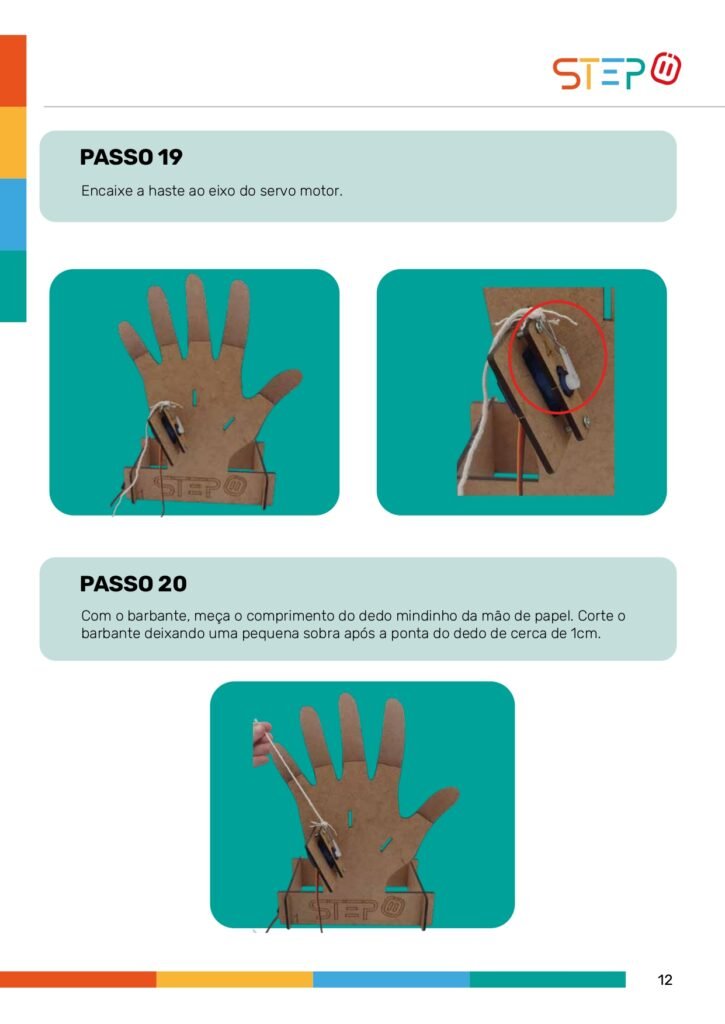 STEP

PASSO 19

Encaixe a haste ao eixo do servo motor.

STEP

PASSO 20

Com o barbante, meça o comprimento do dedo mindinho da mão de papel. Corte o barbante deixando uma pequena sobra após a ponta do dedo de cerca de 1cm.

STEP

12