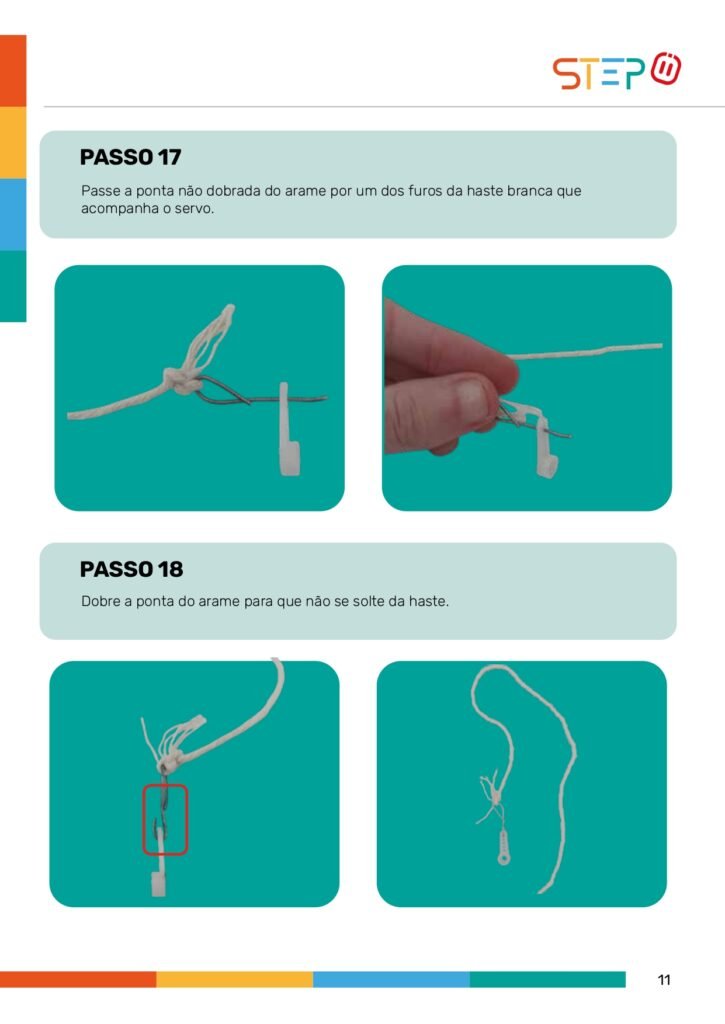 STEP

PASSO 17

Passe a ponta não dobrada do arame por um dos furos da haste branca que acompanha o servo.

PASSO 18

Dobre a ponta do arame para que não se solte da haste.

11