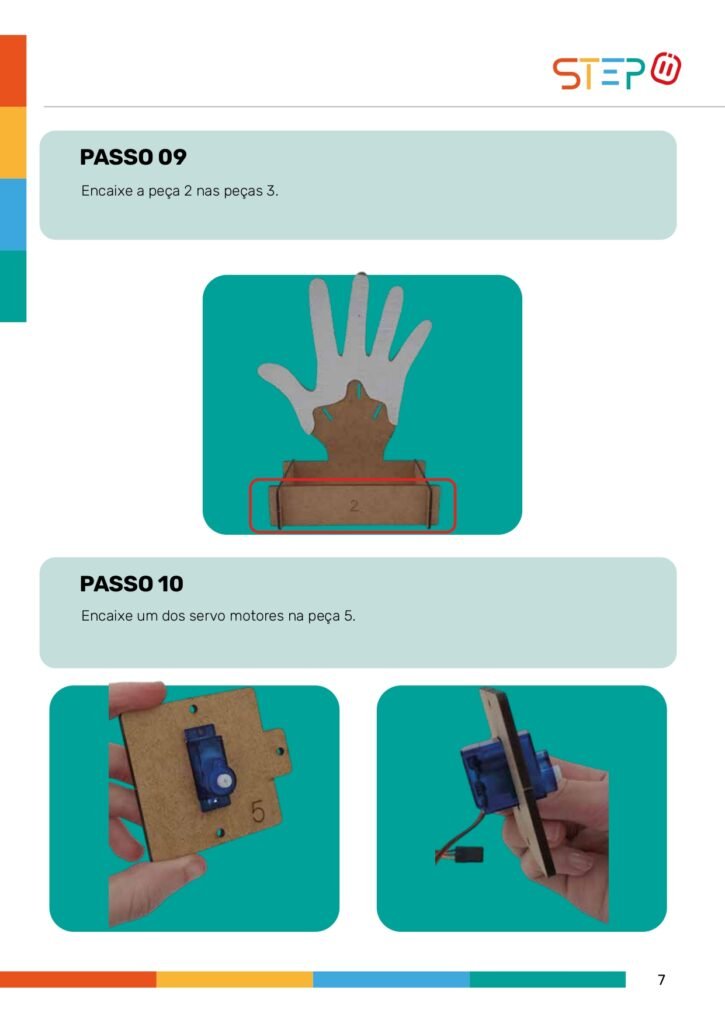 STEP

PASSO 09

Encaixe a peça 2 nas peças 3.

2

PASSO 10

Encaixe um dos servo motores na peça 5.

5

7