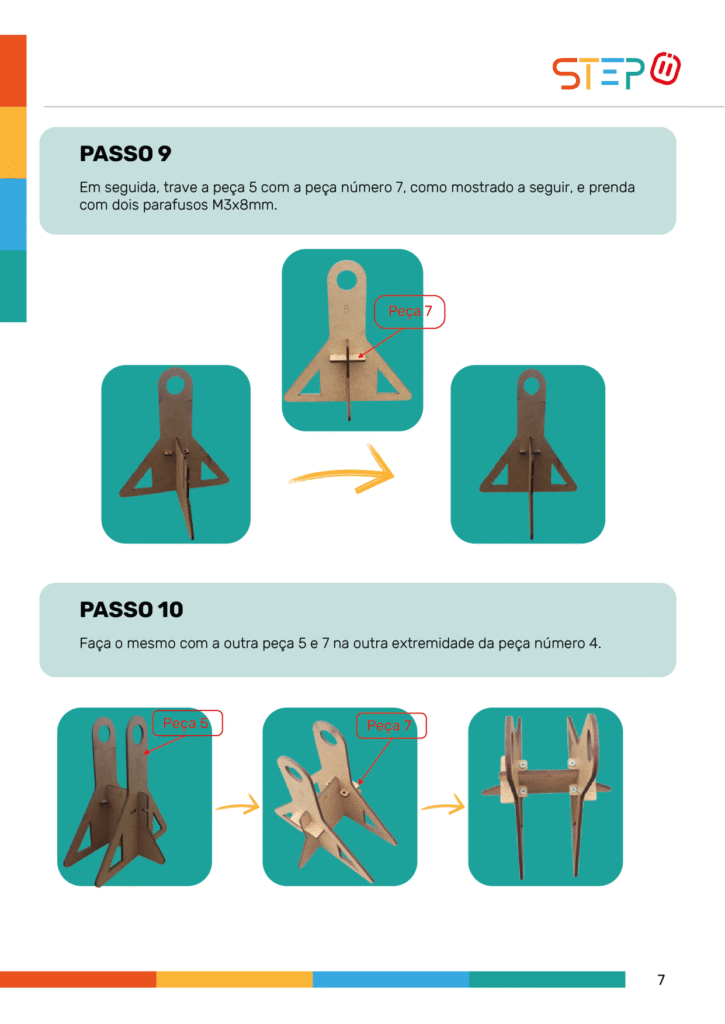 STEP

PASSO 9

Em seguida, trave a peça 5 com a peça número 7, como mostrado a seguir, e prenda com dois parafusos M3x8mm.

5

Peça 7

PASSO 10

Faça o mesmo com a outra peça 5 e 7 na outra extremidade da peça número 4.

Peça 5

Peça 7

7