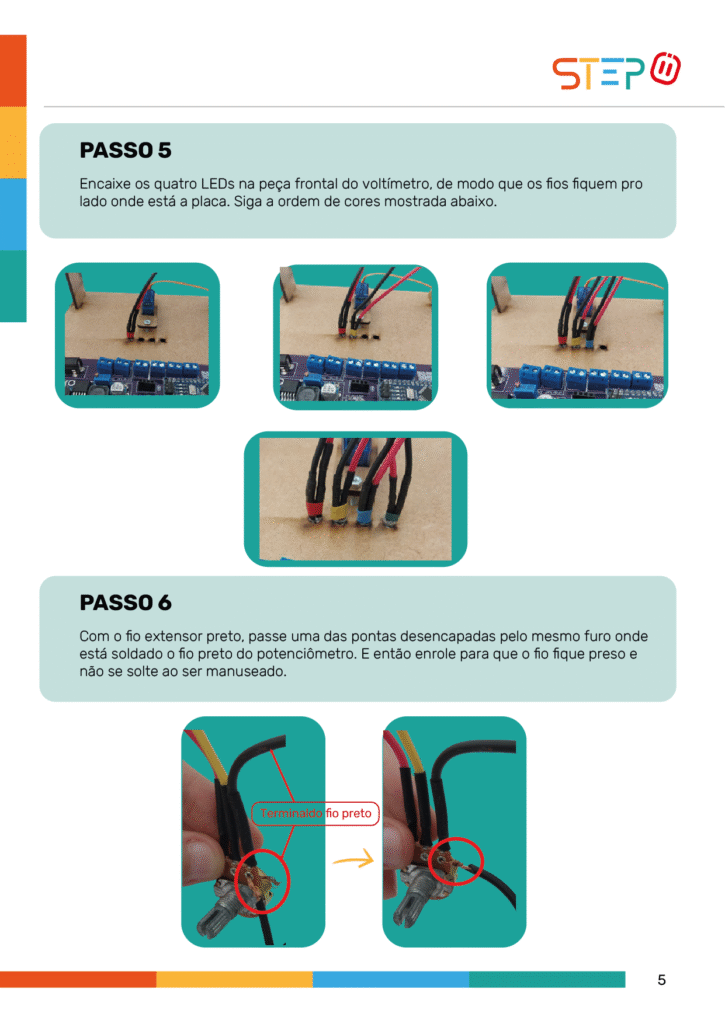 STEP

PASSO 5

Encaixe os quatro LEDs na peça frontal do voltímetro, de modo que os fios fiquem pro lado onde está a placa. Siga a ordem de cores mostrada abaixo.

PASSO 6

Com o fio extensor preto, passe uma das pontas desencapadas pelo mesmo furo onde está soldado o fio preto do potenciômetro. E então enrole para que o fio fique preso e não se solte ao ser manuseado.

Terminal do fio preto

5