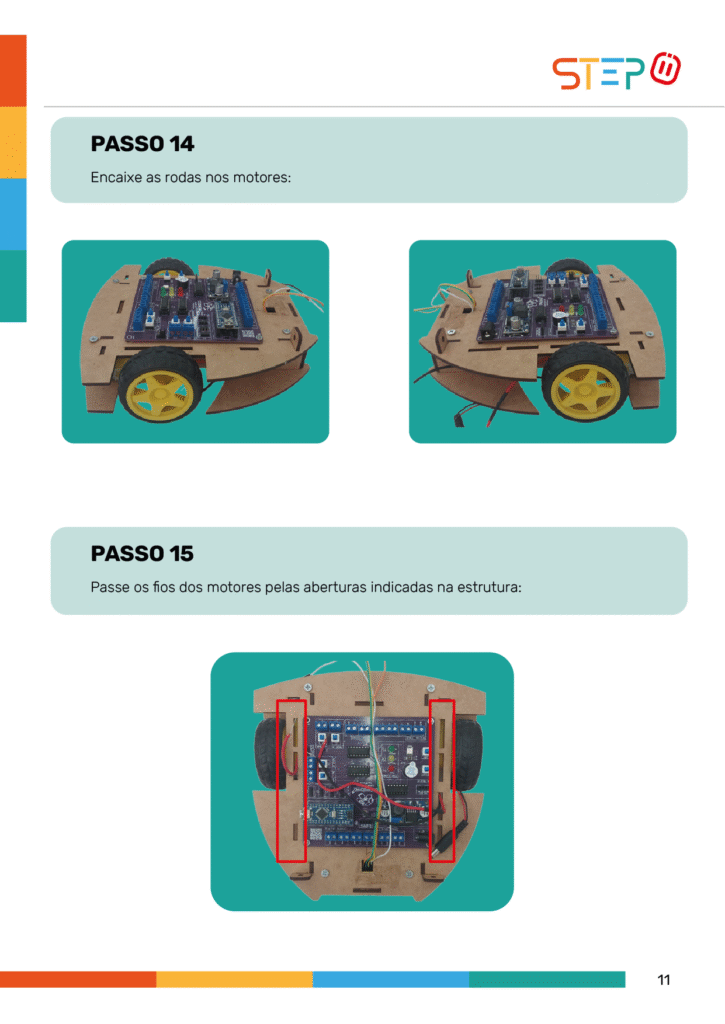 STEP

PASSO 14

Encaixe as rodas nos motores:

PASSO 15

Passe os fios dos motores pelas aberturas indicadas na estrutura:

11