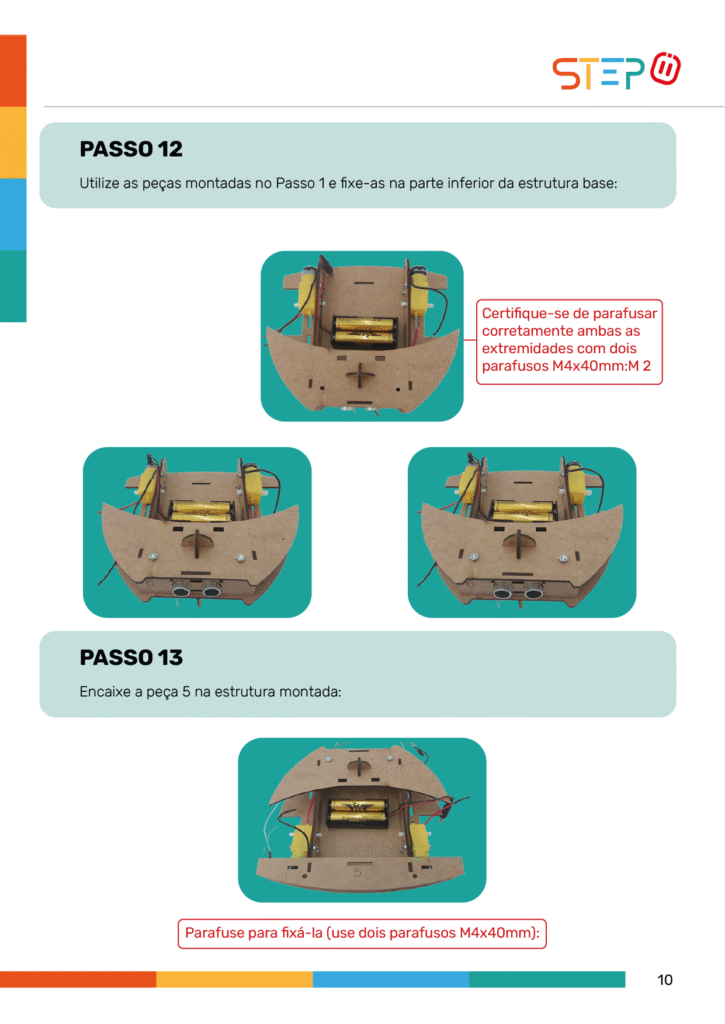 STEP

PASSO 12

Utilize as peças montadas no Passo 1 e fixe-as na parte inferior da estrutura base:

Certifique-se de parafusar corretamente ambas as extremidades com dois parafusos M4x40mm:M 2

PASSO 13

Encaixe a peça 5 na estrutura montada:

5

Parafuse para fixá-la (use dois parafusos M4x40mm):

10