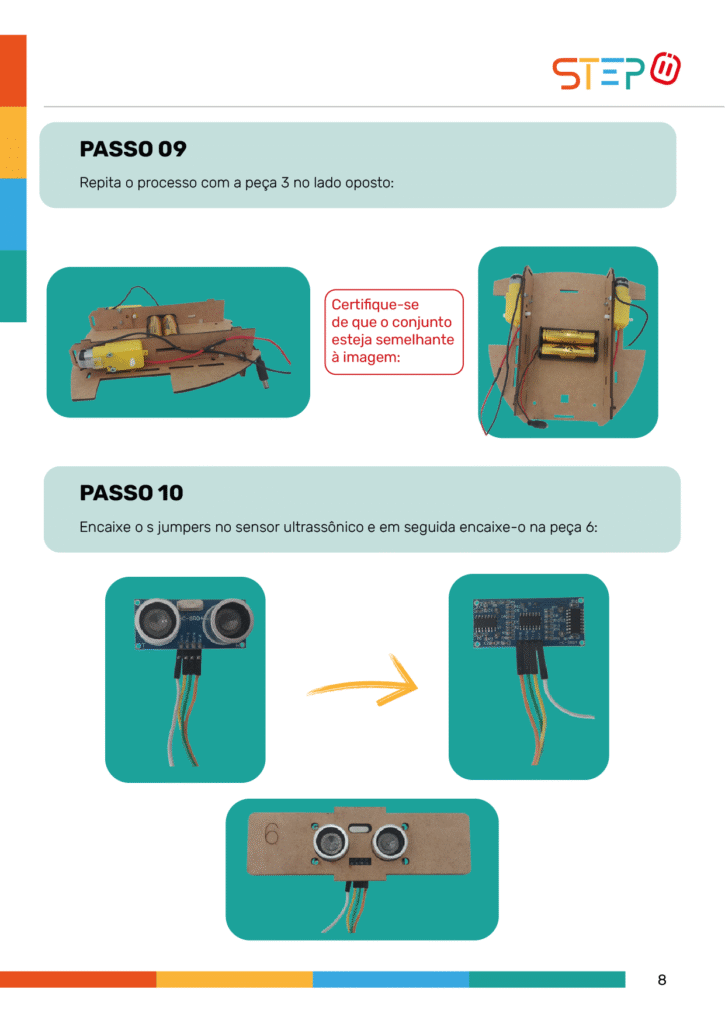 STEP

PASSO 09

Repita o processo com a peça 3 no lado oposto:

Certifique-se de que o conjunto esteja semelhante à imagem:

PASSO 10

Encaixe o s jumpers no sensor ultrassônico e em seguida encaixe-o na peça 6:

6

8