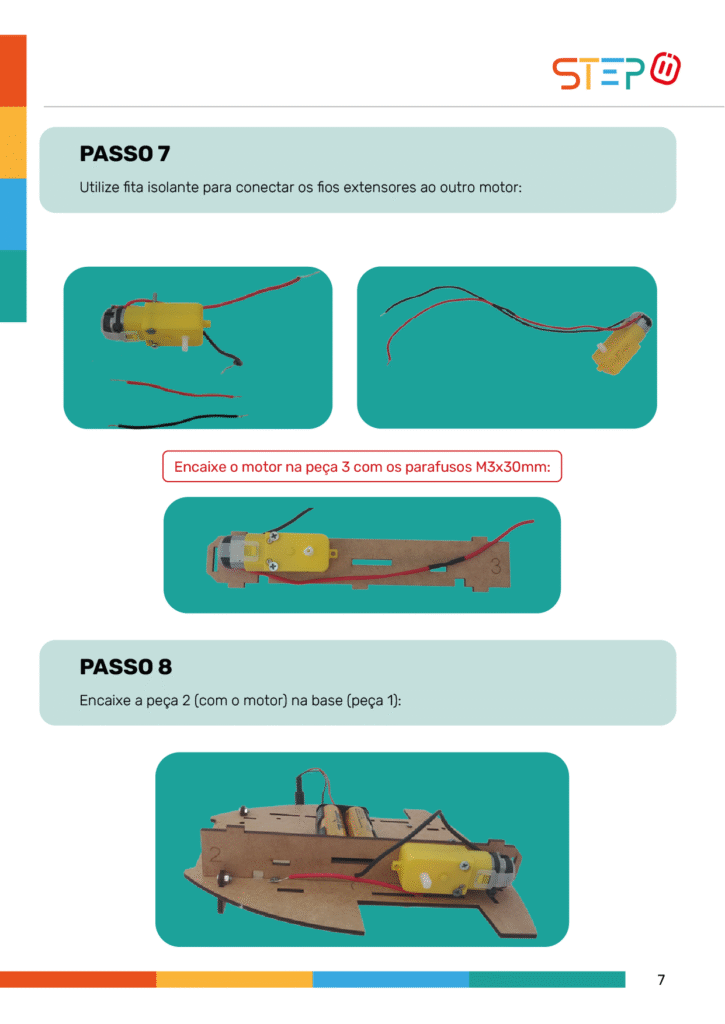 STEP

PASSO 7

Utilize fita isolante para conectar os fios extensores ao outro motor:

Encaixe o motor na peça 3 com os parafusos M3x30mm:

3

PASSO 8

Encaixe a peça 2 (com o motor) na base (peça 1):

2

7