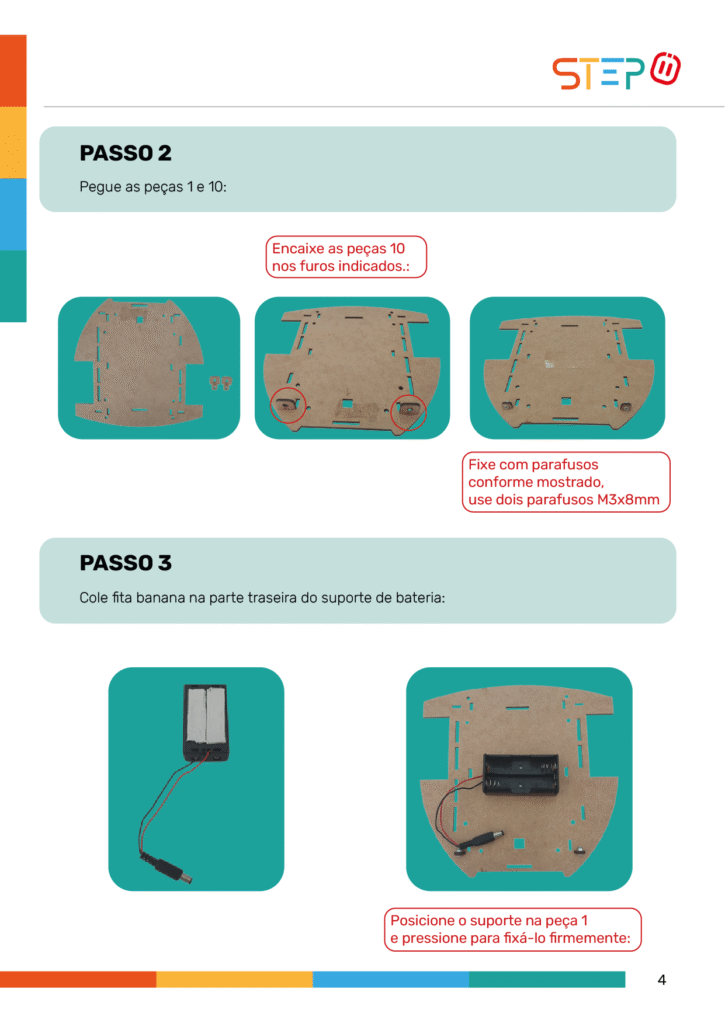 STEP

PASSO 2

Pegue as peças 1 e 10:

Encaixe as peças 10 nos furos indicados.:

Fixe com parafusos conforme mostrado, use dois parafusos M3x8mm

PASSO 3

Cole fita banana na parte traseira do suporte de bateria:

Posicione o suporte na peça 1 e pressione para fixá-lo firmemente:

4