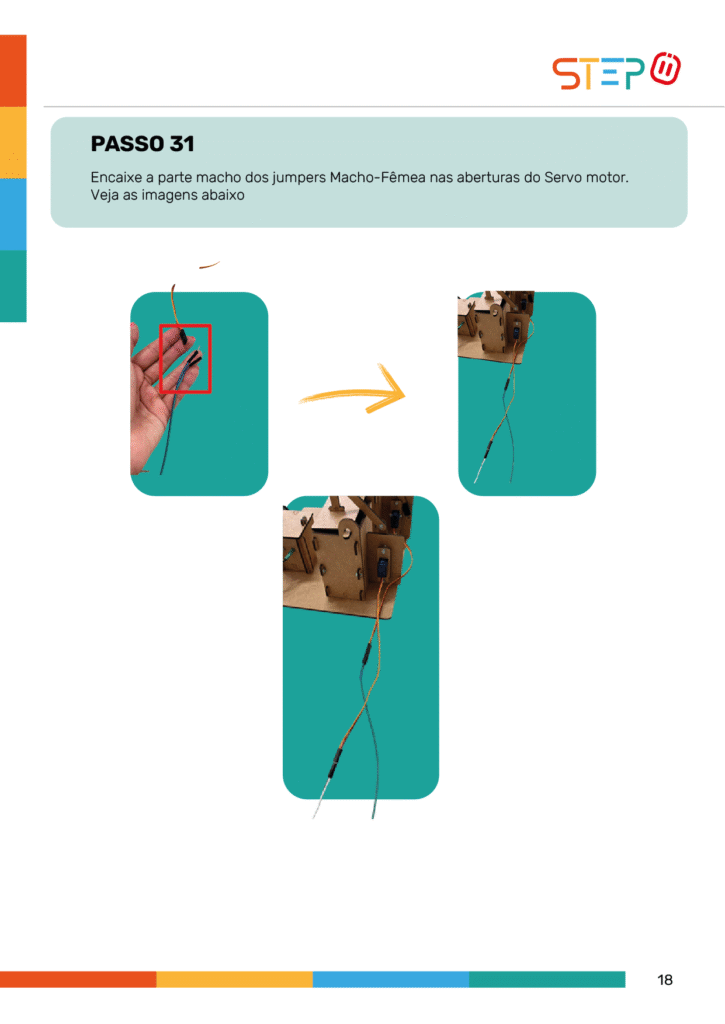 STEP

PASSO 31

Encaixe a parte macho dos jumpers Macho-Fêmea nas aberturas do Servo motor. Veja as imagens abaixo

18