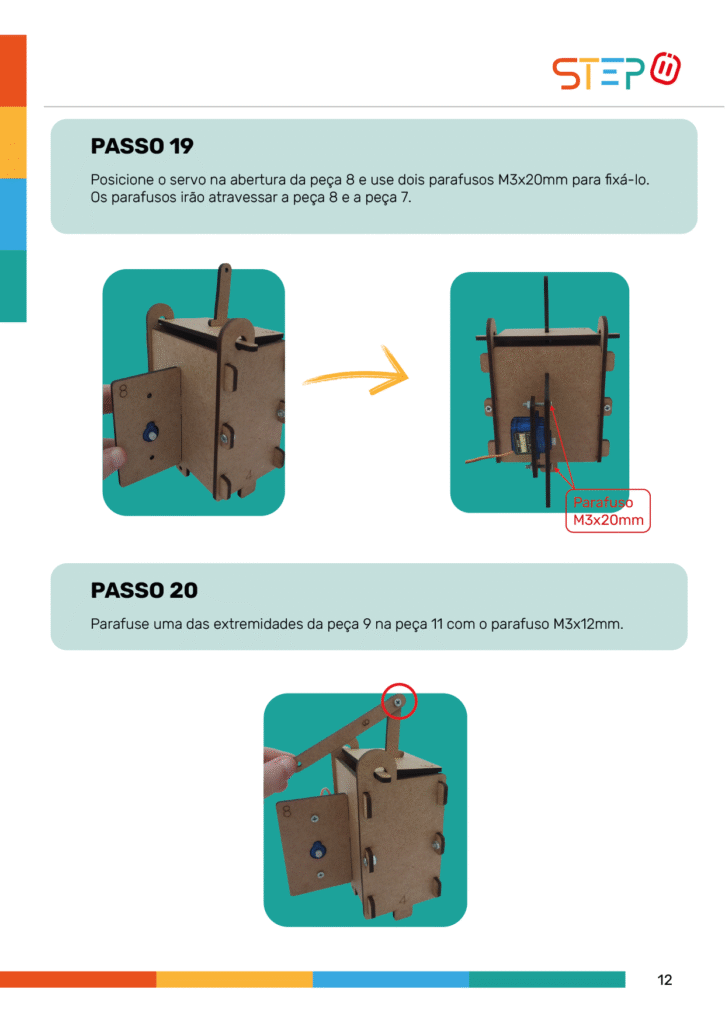 STEP

PASSO 19

Posicione o servo na abertura da peça 8 e use dois parafusos M3x20mm para fixá-lo. Os parafusos irão atravessar a peça 8 e a peça 7.

8

4

Parafuso M3x20mm

PASSO 20

Parafuse uma das extremidades da peça 9 na peça 11 com o parafuso M3x12mm.

8

4

12