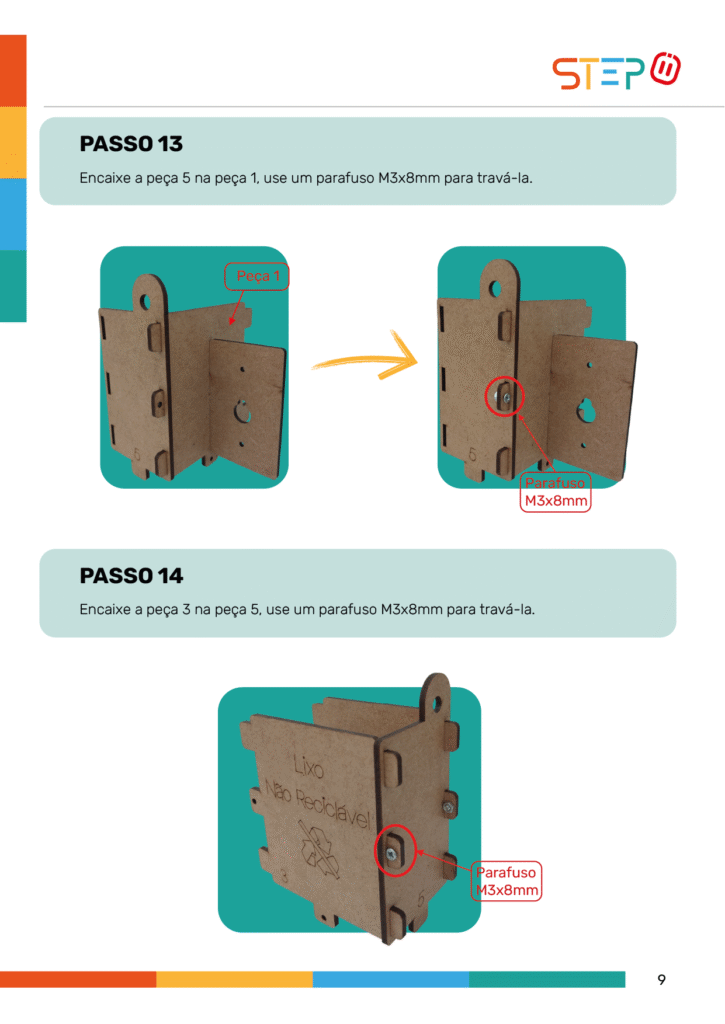 STEP

PASSO 13

Encaixe a peça 5 na peça 1, use um parafuso M3x8mm para travá-la.

Peça 1

5

5

Parafuso M3x8mm

PASSO 14

Encaixe a peça 3 na peça 5, use um parafuso M3x8mm para travá-la.

Lixo
Não Reciclável

3

5

Parafuso M3x8mm

9