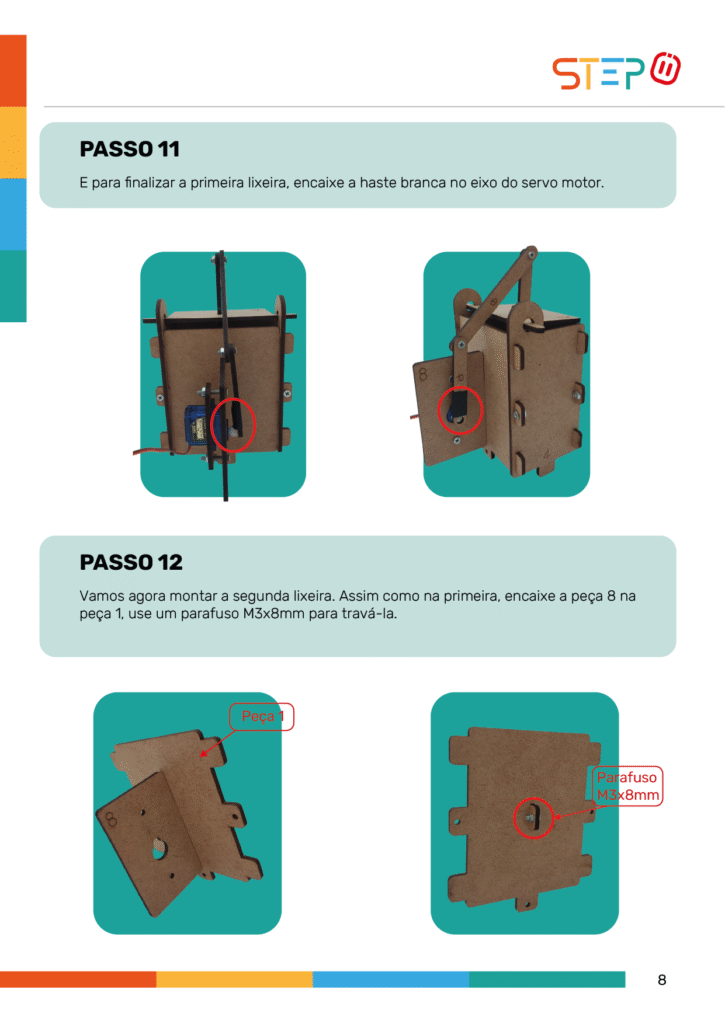 STEP

PASSO 11

E para finalizar a primeira lixeira, encaixe a haste branca no eixo do servo motor.

PASSO 12

Vamos agora montar a segunda lixeira. Assim como na primeira, encaixe a peça 8 na peça 1, use um parafuso M3x8mm para travá-la.

Peça 1

Parafuso M3x8mm

8