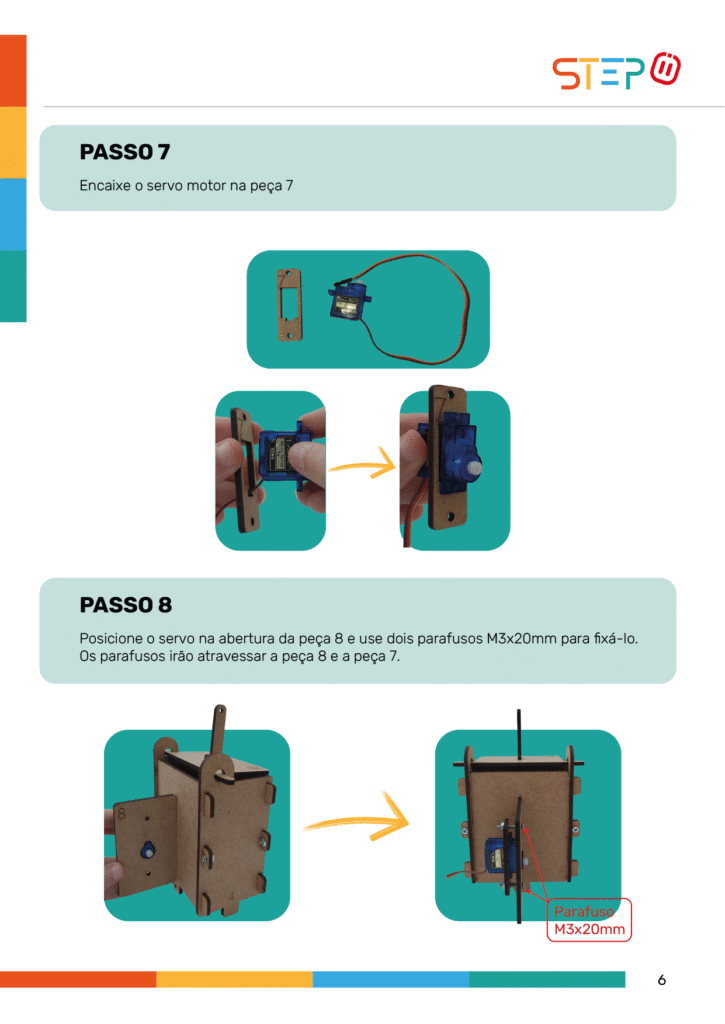 STEP

PASSO 7

Encaixe o servo motor na peça 7

PASSO 8

Posicione o servo na abertura da peça 8 e use dois parafusos M3x20mm para fixá-lo. Os parafusos irão atravessar a peça 8 e a peça 7.

8

Parafuso M3x20mm

6