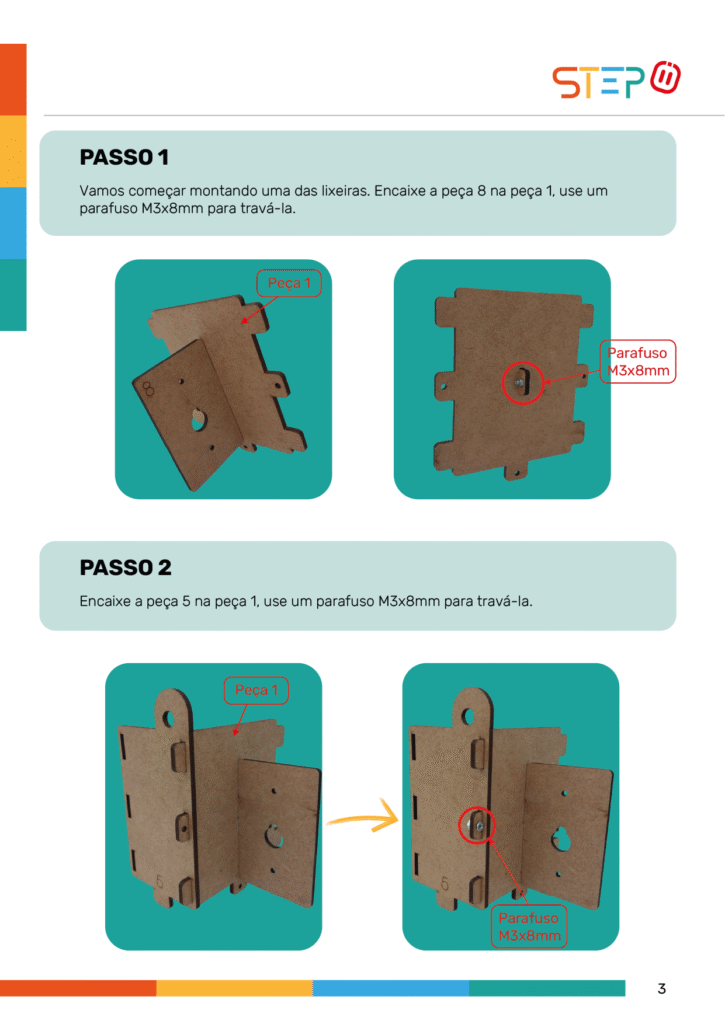 STEP

PASSO 1

Vamos começar montando uma das lixeiras. Encaixe a peça 8 na peça 1, use um parafuso M3x8mm para travá-la.

Peça 1

8

Parafuso M3x8mm

PASSO 2

Encaixe a peça 5 na peça 1, use um parafuso M3x8mm para travá-la.

Peça 1

5

5

Parafuso M3x8mm

3