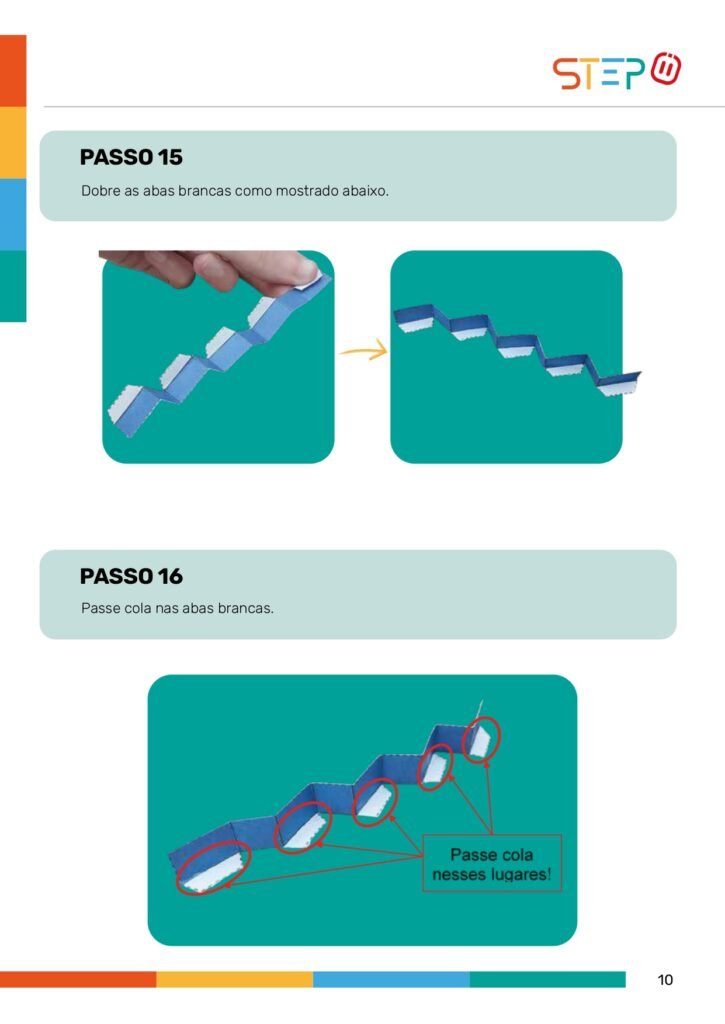 STEP

PASSO 15

Dobre as abas brancas como mostrado abaixo.

PASSO 16

Passe cola nas abas brancas.

Passe cola nesses lugares!

10