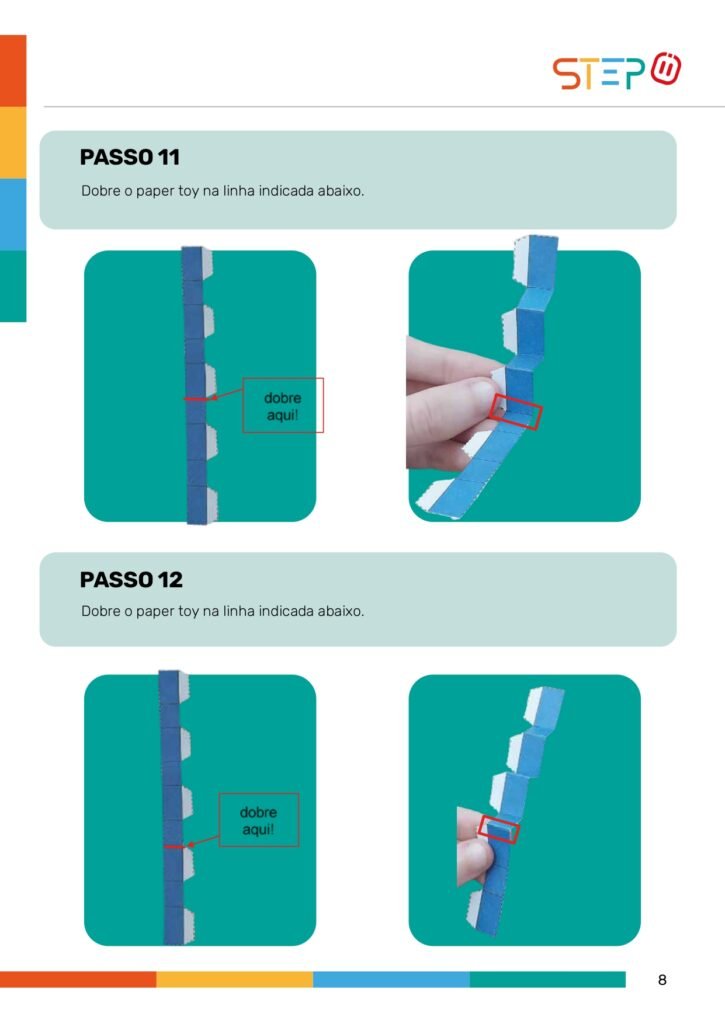 STEP

PASSO 11

Dobre o paper toy na linha indicada abaixo.

dobre aqui!

PASSO 12

Dobre o paper toy na linha indicada abaixo.

dobre aqui!

8