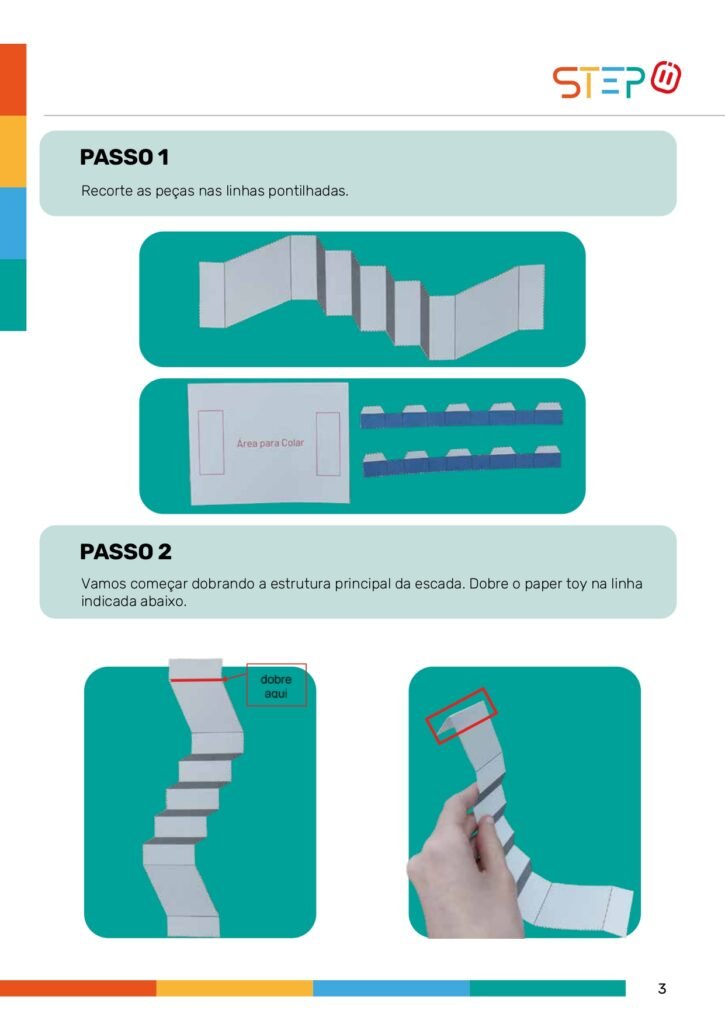 STEP

PASSO 1

Recorte as peças nas linhas pontilhadas.

Área para Colar

PASSO 2

Vamos começar dobrando a estrutura principal da escada. Dobre o paper toy na linha indicada abaixo.

dobre aqui

3