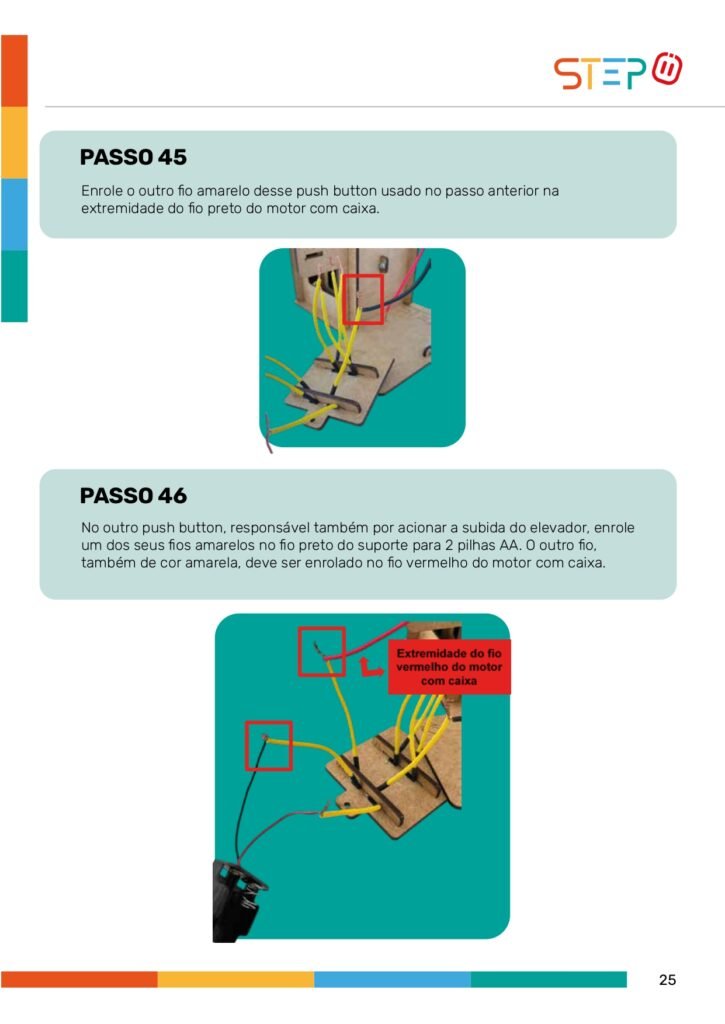 STEP

PASSO 45

Enrole o outro fio amarelo desse push button usado no passo anterior na extremidade do fio preto do motor com caixa.

PASSO 46

No outro push button, responsável também por acionar a subida do elevador, enrole um dos seus fios amarelos no fio preto do suporte para 2 pilhas AA. O outro fio, também de cor amarela, deve ser enrolado no fio vermelho do motor com caixa.

Extremidade do fio vermelho do motor com caixa

25