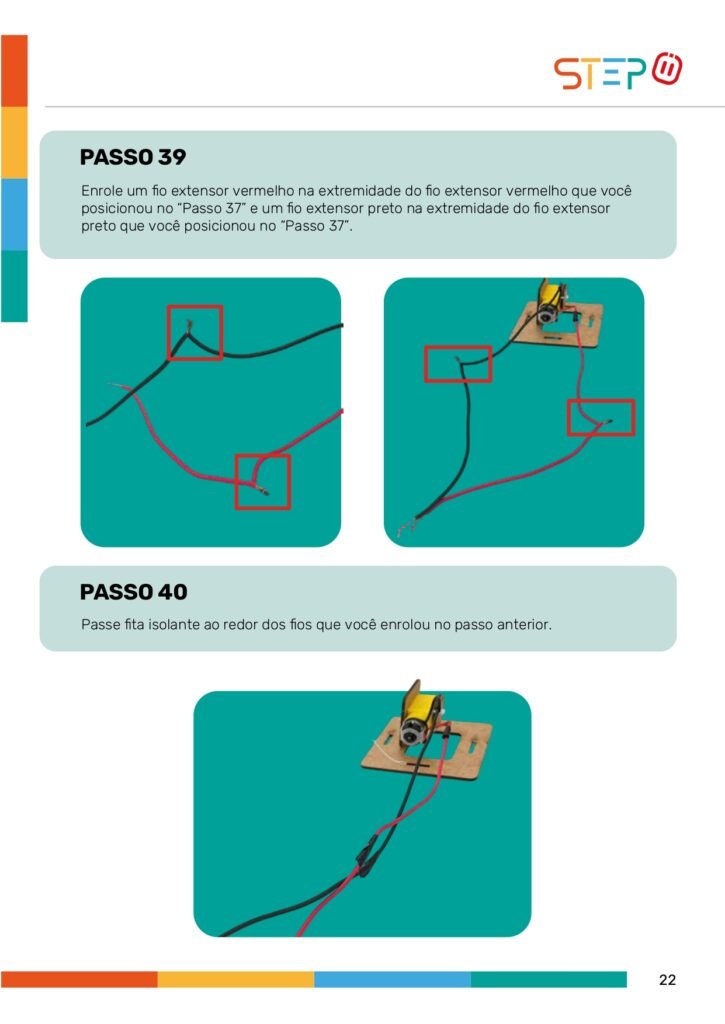 STEP

PASSO 39

Enrole um fio extensor vermelho na extremidade do fio extensor vermelho que você posicionou no "Passo 37" e um fio extensor preto na extremidade do fio extensor preto que você posicionou no "Passo 37".

PASSO 40

Passe fita isolante ao redor dos fios que você enrolou no passo anterior.

22