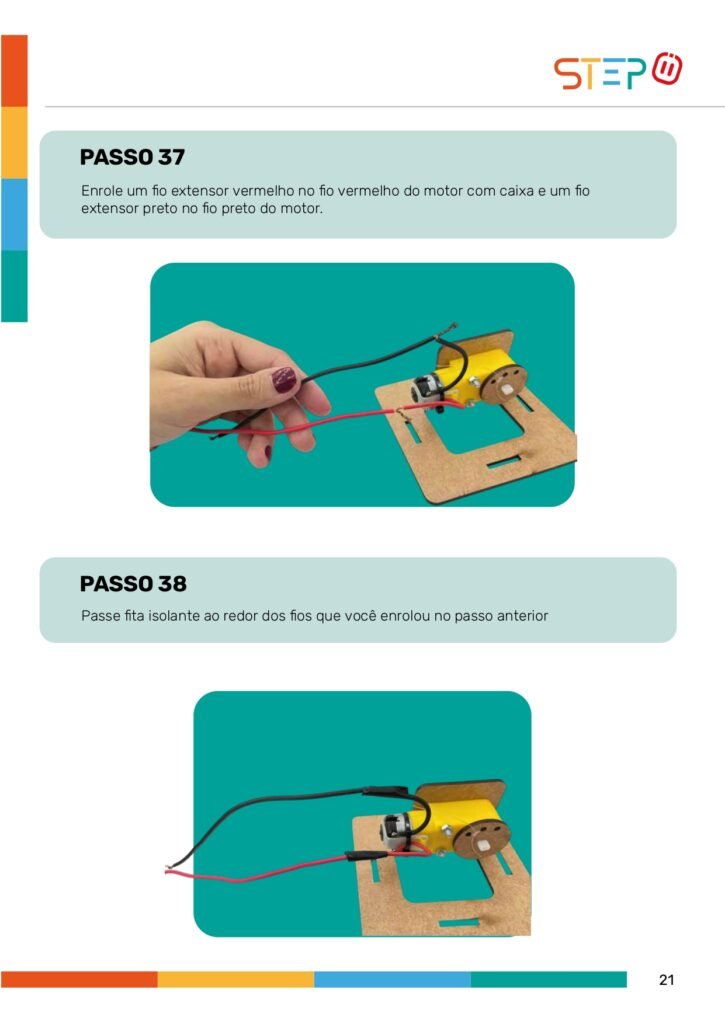 STEP

PASSO 37

Enrole um fio extensor vermelho no fio vermelho do motor com caixa e um fio extensor preto no fio preto do motor.

PASSO 38

Passe fita isolante ao redor dos fios que você enrolou no passo anterior

21