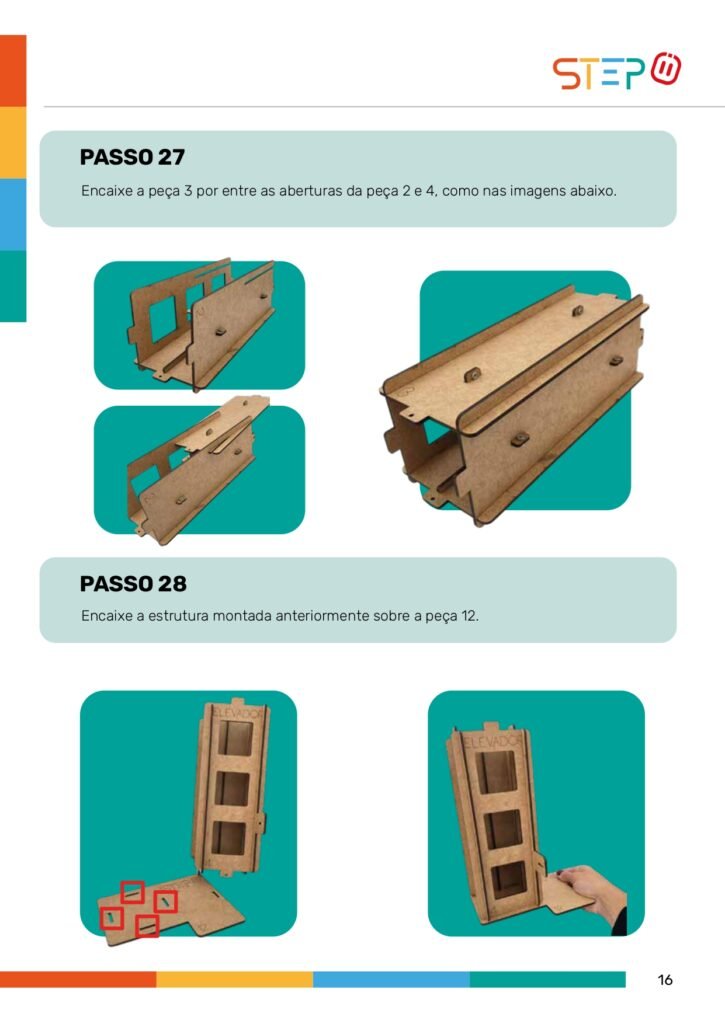 STEP

PASSO 27

Encaixe a peça 3 por entre as aberturas da peça 2 e 4, como nas imagens abaixo.

PASSO 28

Encaixe a estrutura montada anteriormente sobre a peça 12.

ELEVADOR

ELEVADOR

16