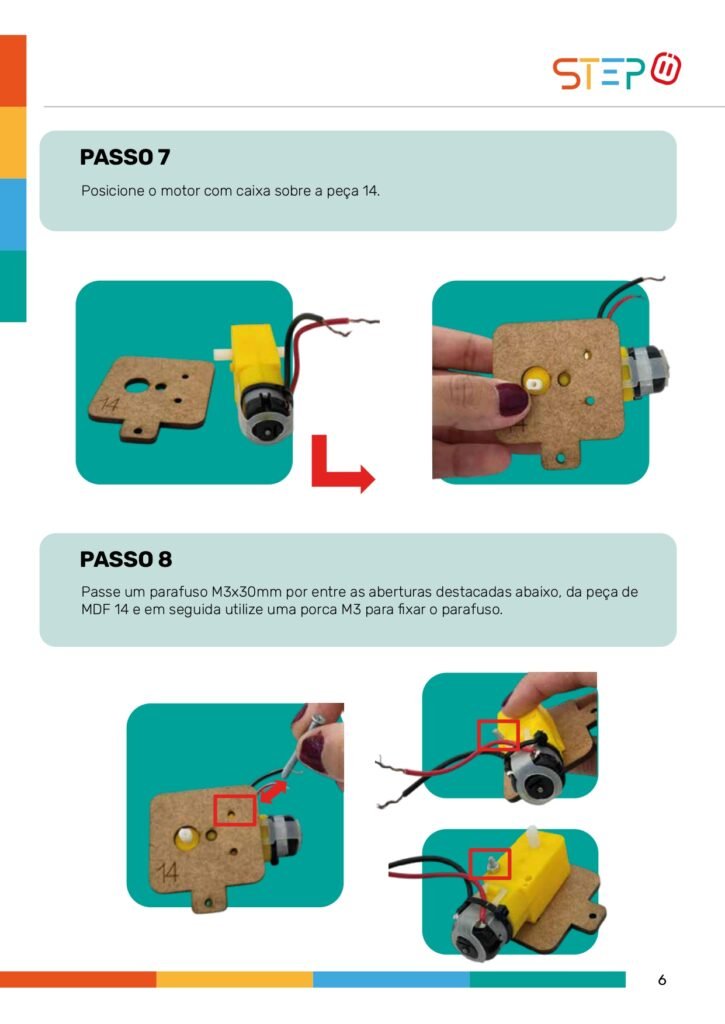 STEP

PASSO 7

Posicione o motor com caixa sobre a peça 14.

14

14

PASSO 8

Passe um parafuso M3x30mm por entre as aberturas destacadas abaixo, da peça de MDF 14 e em seguida utilize uma porca M3 para fixar o parafuso.

14

6