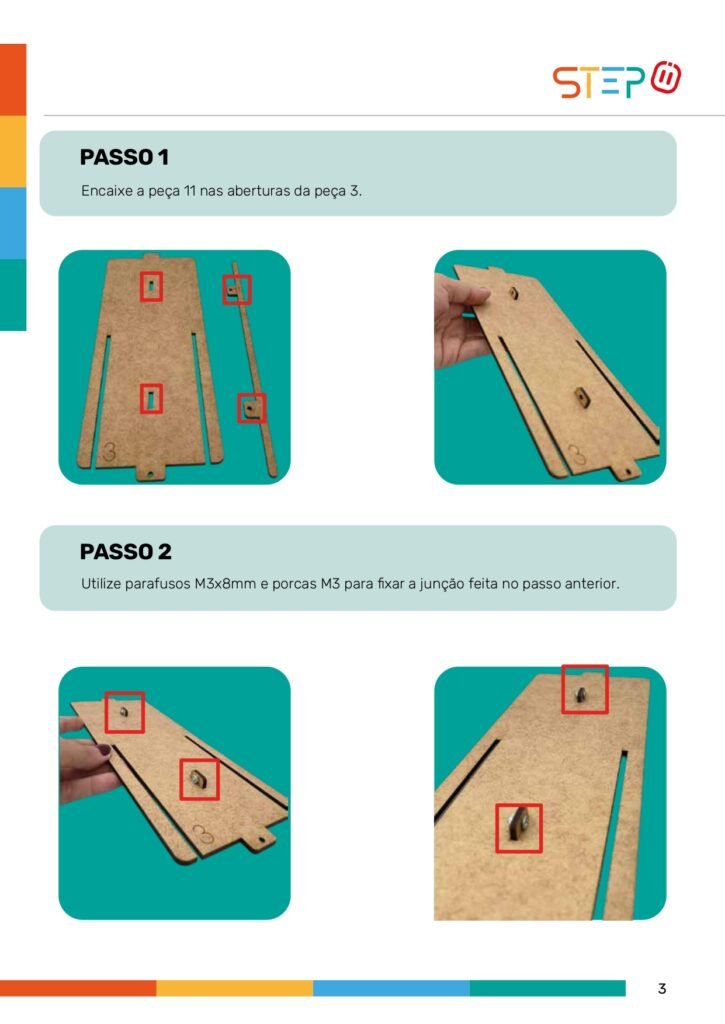 STEP

PASSO 1

Encaixe a peça 11 nas aberturas da peça 3.

3

3

PASSO 2

Utilize parafusos M3x8mm e porcas M3 para fixar a junção feita no passo anterior.

3

3