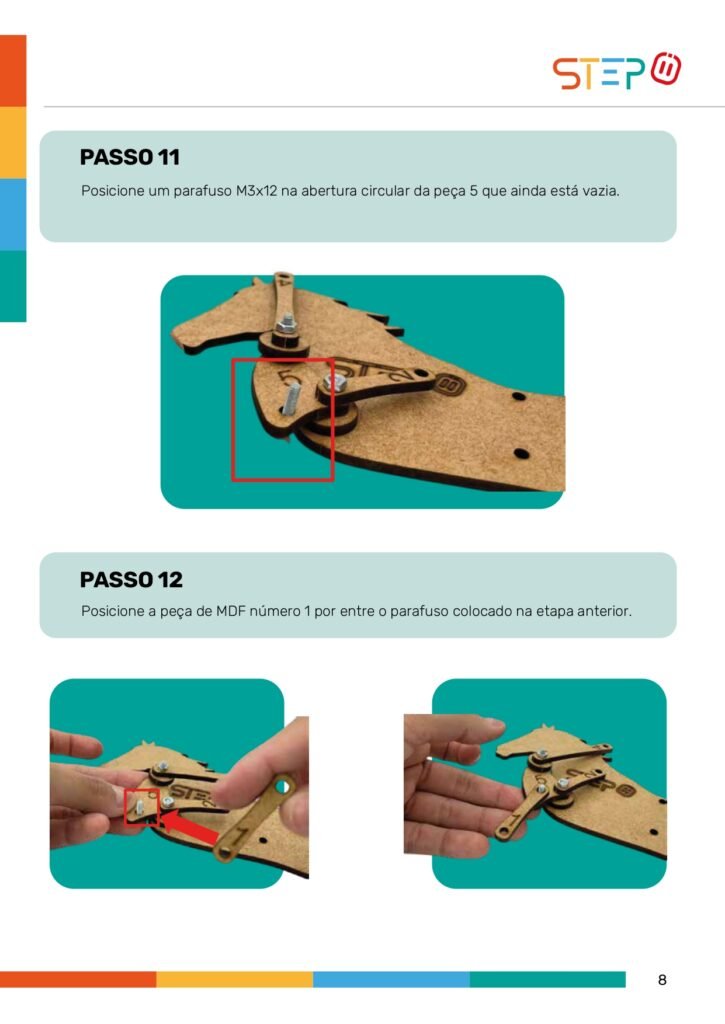 STEP

PASSO 11

Posicione um parafuso M3x12 na abertura circular da peça 5 que ainda está vazia.

PASSO 12

Posicione a peça de MDF número 1 por entre o parafuso colocado na etapa anterior.

8