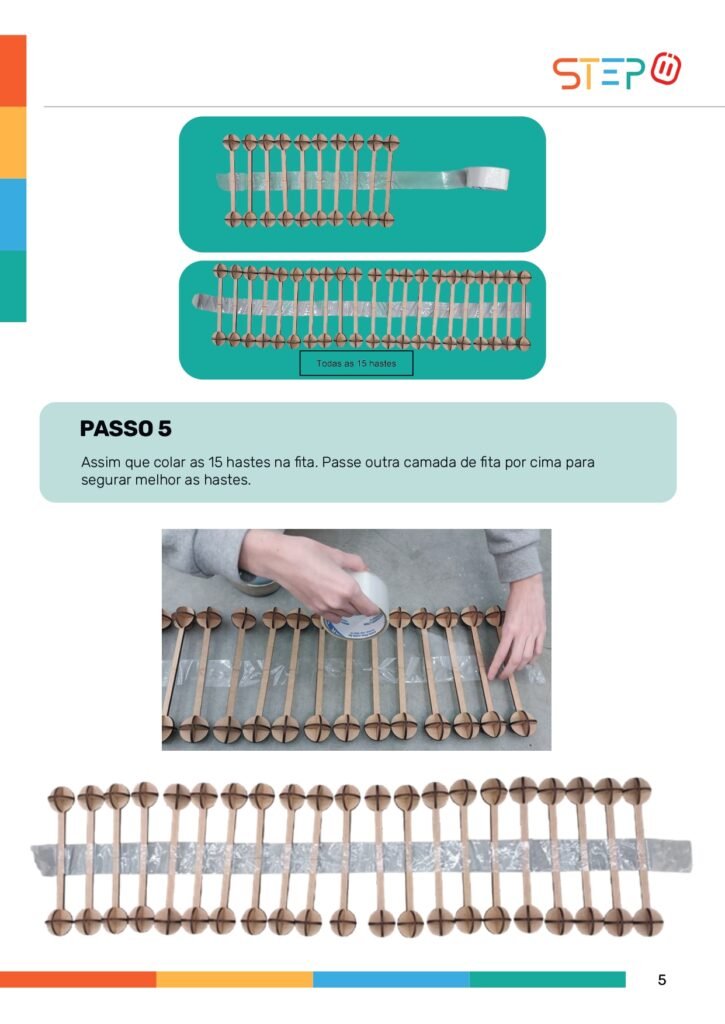 STEP

Todas as 15 hastes

PASSO 5

Assim que colar as 15 hastes na fita. Passe outra camada de fita por cima para segurar melhor as hastes.

5