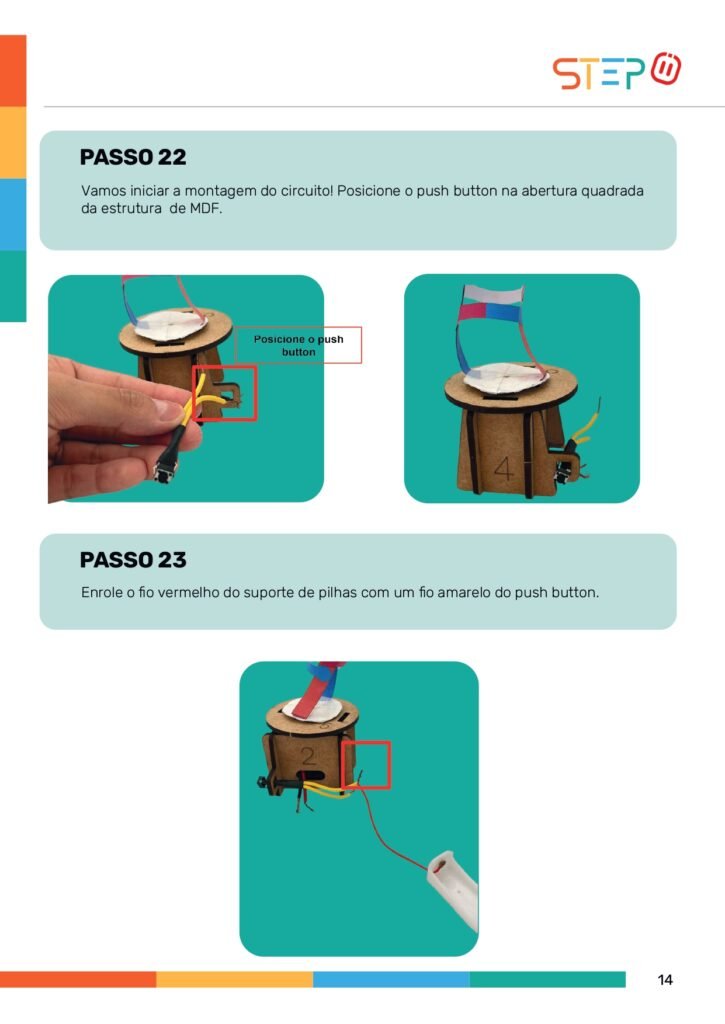 STEP

PASSO 22

Vamos iniciar a montagem do circuito! Posicione o push button na abertura quadrada da estrutura de MDF.

Posicione o push button

4

PASSO 23

Enrole o fio vermelho do suporte de pilhas com um fio amarelo do push button.

2

14