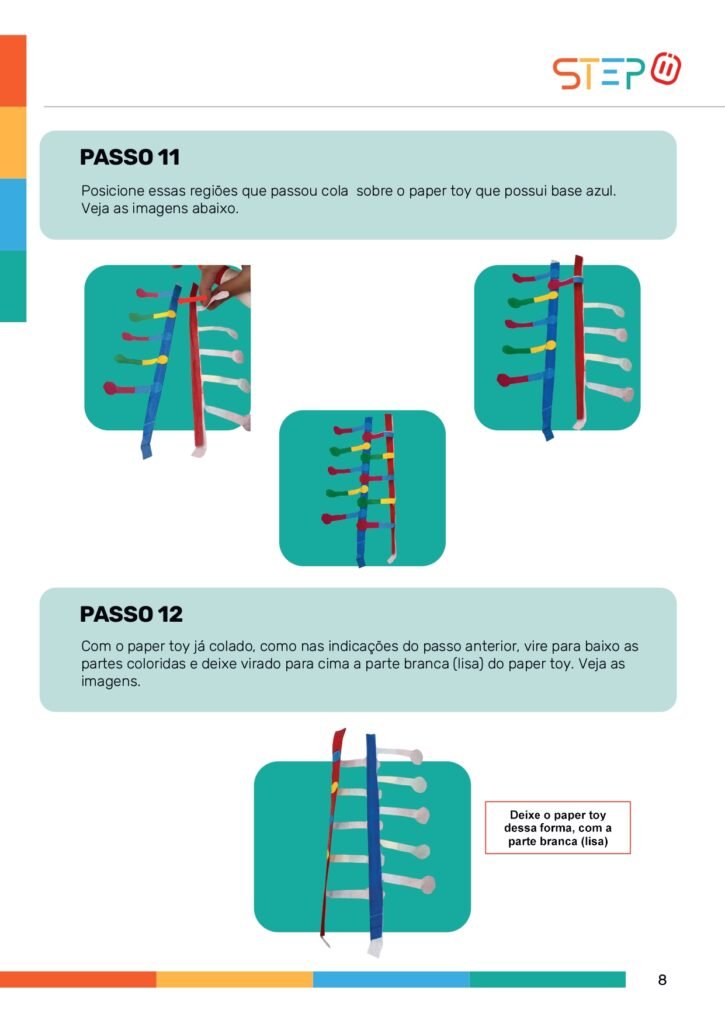 STEP

PASSO 11

Posicione essas regiões que passou cola sobre o paper toy que possui base azul. Veja as imagens abaixo.

PASSO 12

Com o paper toy já colado, como nas indicações do passo anterior, vire para baixo as partes coloridas e deixe virado para cima a parte branca (lisa) do paper toy. Veja as imagens.

Deixe o paper toy dessa forma, com a parte branca (lisa)

8