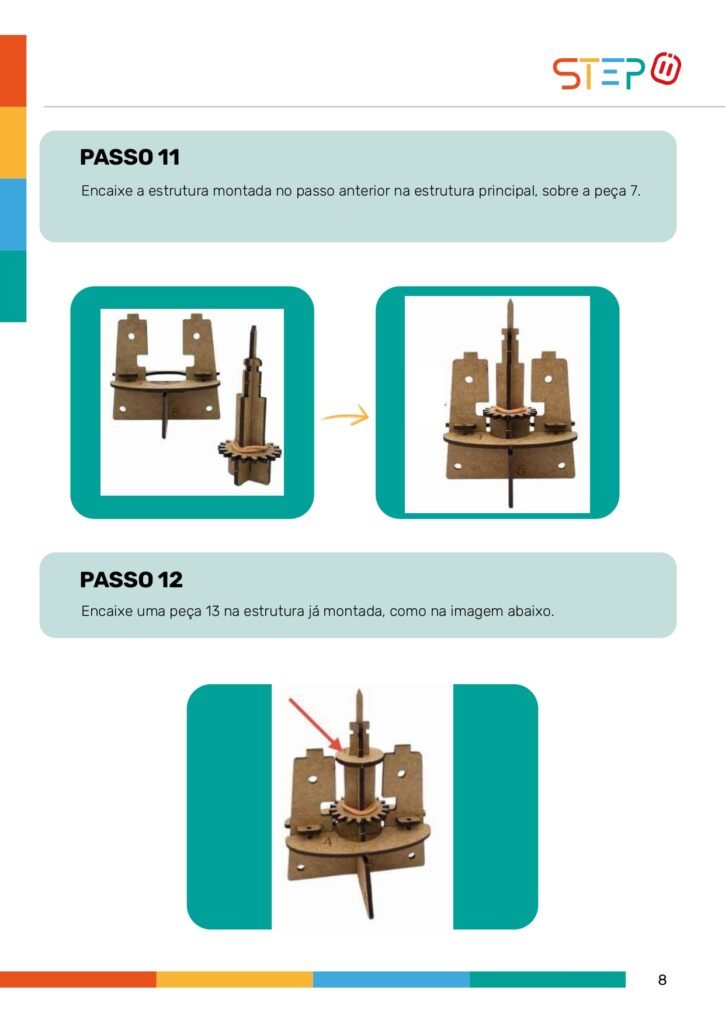 STEP

PASSO 11

Encaixe a estrutura montada no passo anterior na estrutura principal, sobre a peça 7.

PASSO 12

Encaixe uma peça 13 na estrutura já montada, como na imagem abaixo.

8