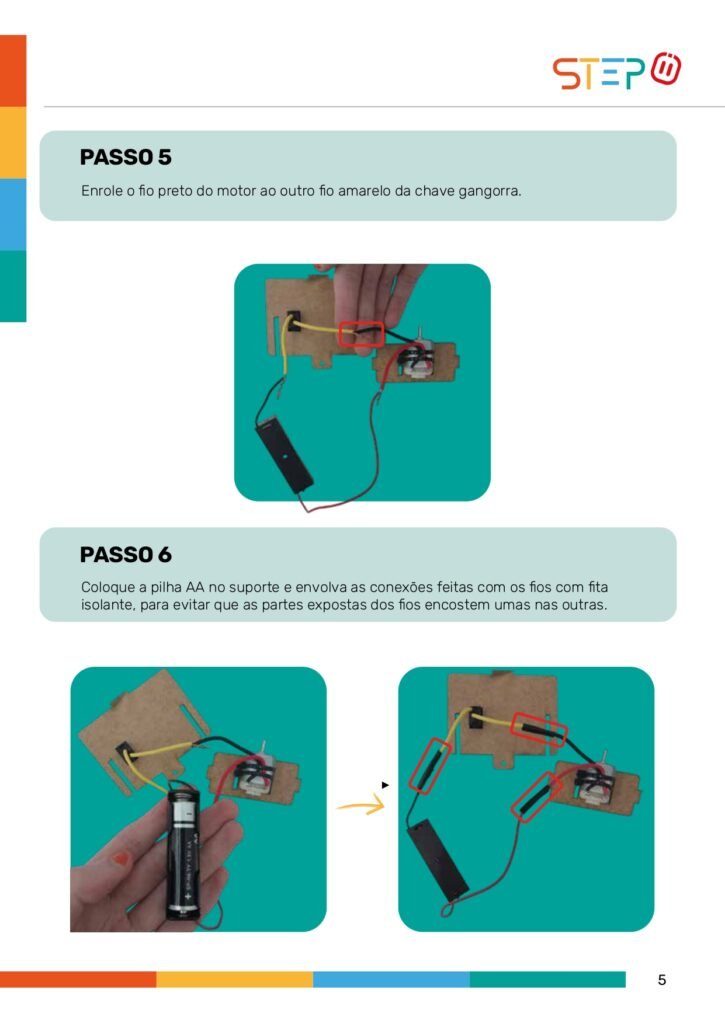 STEP

PASSO 5

Enrole o fio preto do motor ao outro fio amarelo da chave gangorra.

PASSO 6

Coloque a pilha AA no suporte e envolva as conexões feitas com os fios com fita isolante, para evitar que as partes expostas dos fios encostem umas nas outras.

5