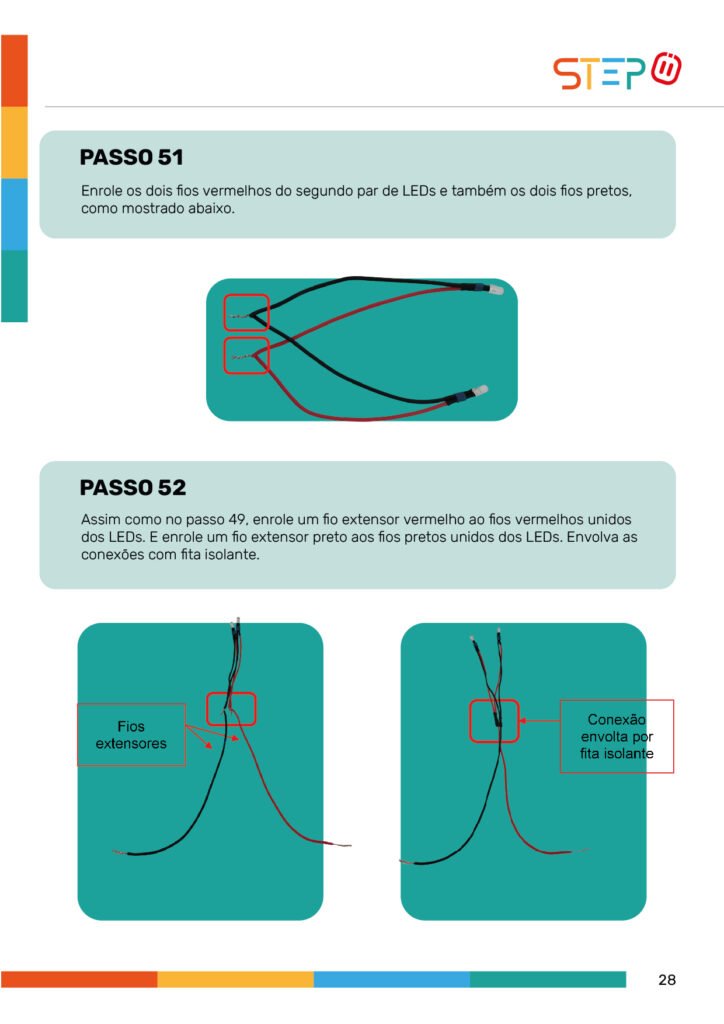 STEP

PASSO 51

Enrole os dois fios vermelhos do segundo par de LEDs e também os dois fios pretos, como mostrado abaixo.

PASSO 52

Assim como no passo 49, enrole um fio extensor vermelho ao fios vermelhos unidos dos LEDs. E enrole um fio extensor preto aos fios pretos unidos dos LEDs. Envolva as conexões com fita isolante.

Fios extensores

Conexão envolta por fita isolante

28