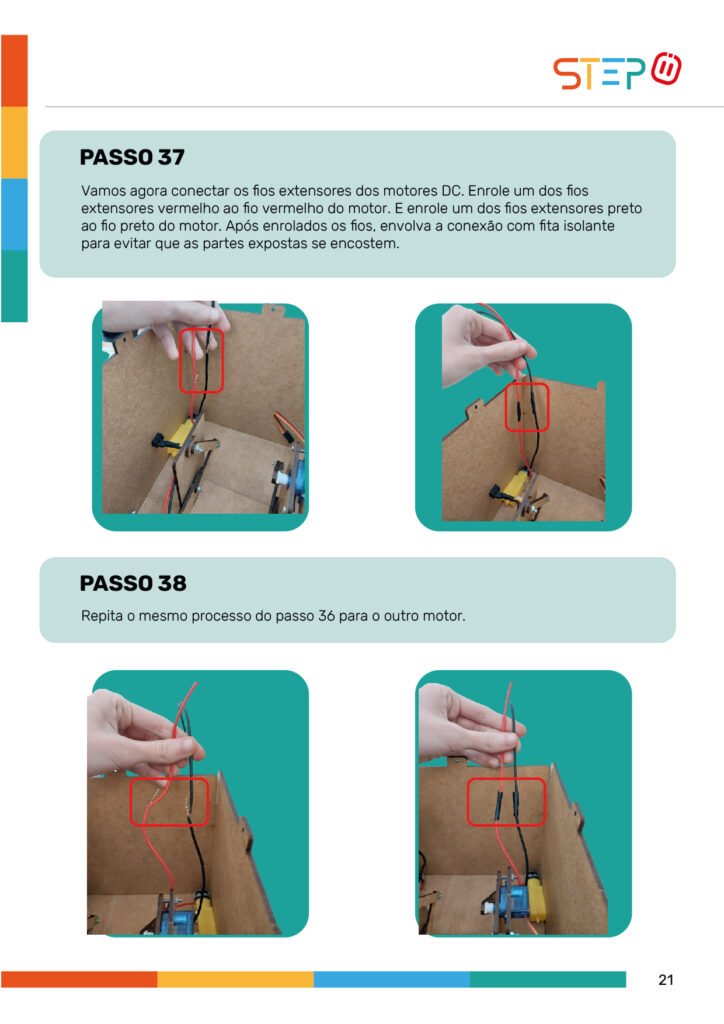 STEP

PASSO 37

Vamos agora conectar os fios extensores dos motores DC. Enrole um dos fios extensores vermelho ao fio vermelho do motor. E enrole um dos fios extensores preto ao fio preto do motor. Após enrolados os fios, envolva a conexão com fita isolante para evitar que as partes expostas se encostem.

PASSO 38

Repita o mesmo processo do passo 36 para o outro motor.

21