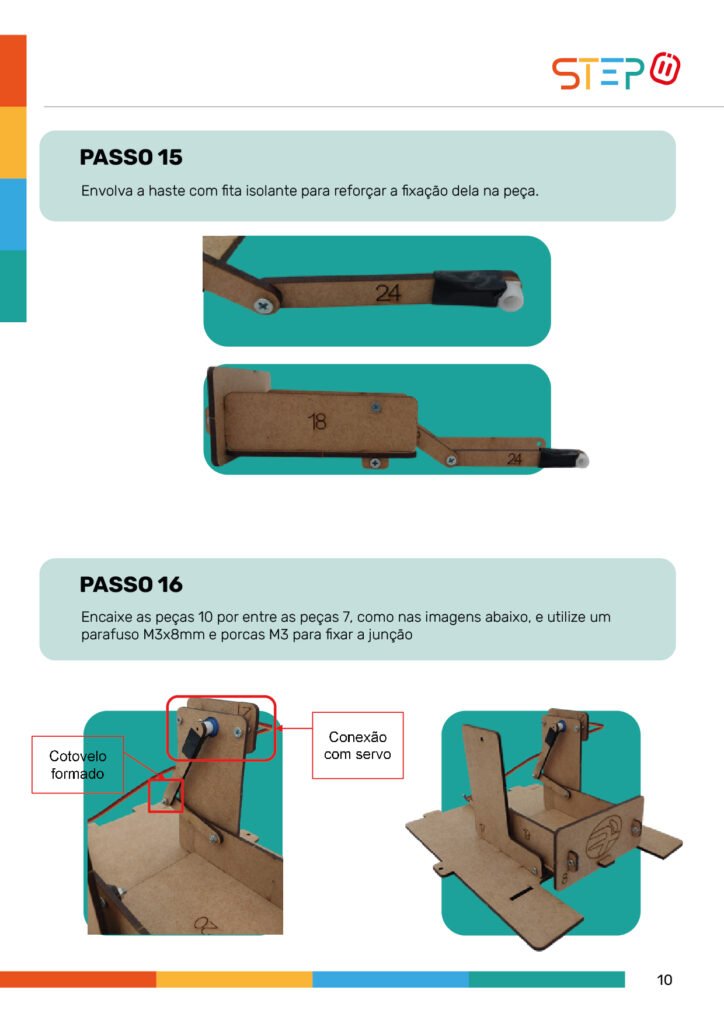 STEP

PASSO 15

Envolva a haste com fita isolante para reforçar a fixação dela na peça.

24

18

24

PASSO 16

Encaixe as peças 10 por entre as peças 7, como nas imagens abaixo, e utilize um parafuso M3x8mm e porcas M3 para fixar a junção

Cotovelo formado

Conexão com servo

10