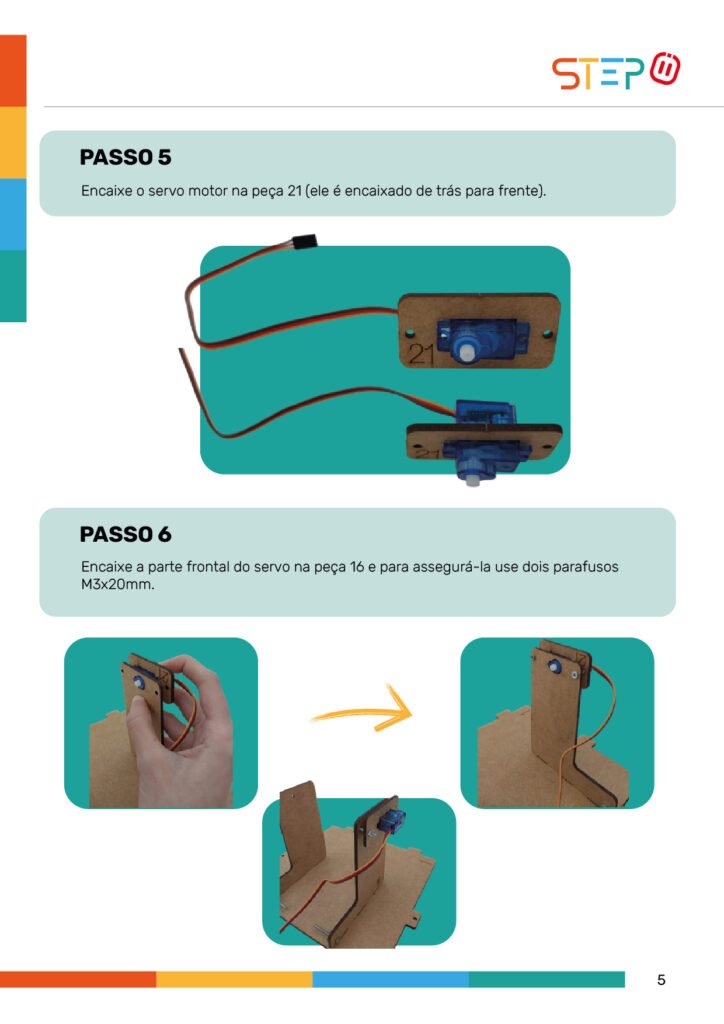 STEP

PASSO 5

Encaixe o servo motor na peça 21 (ele é encaixado de trás para frente).

21

21

PASSO 6

Encaixe a parte frontal do servo na peça 16 e para assegurá-la use dois parafusos M3x20mm.

5