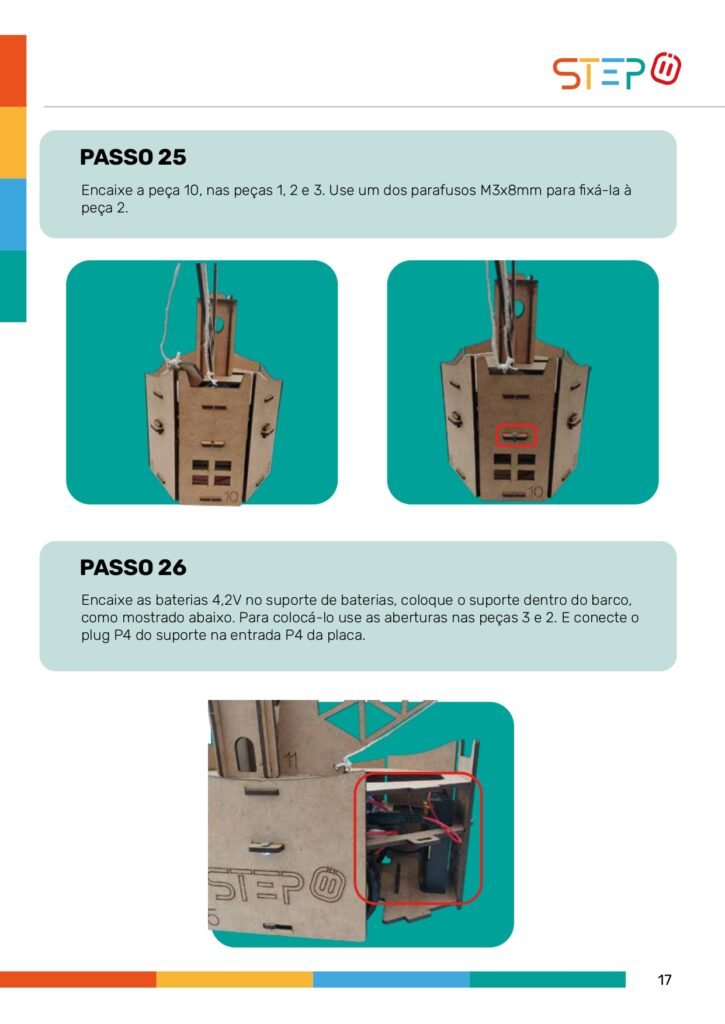 STEP

PASSO 25

Encaixe a peça 10, nas peças 1, 2 e 3. Use um dos parafusos M3x8mm para fixá-la à peça 2.

10

10

PASSO 26

Encaixe as baterias 4,2V no suporte de baterias, coloque o suporte dentro do barco, como mostrado abaixo. Para colocá-lo use as aberturas nas peças 3 e 2. E conecte o plug P4 do suporte na entrada P4 da placa.

11

STEP

5

17