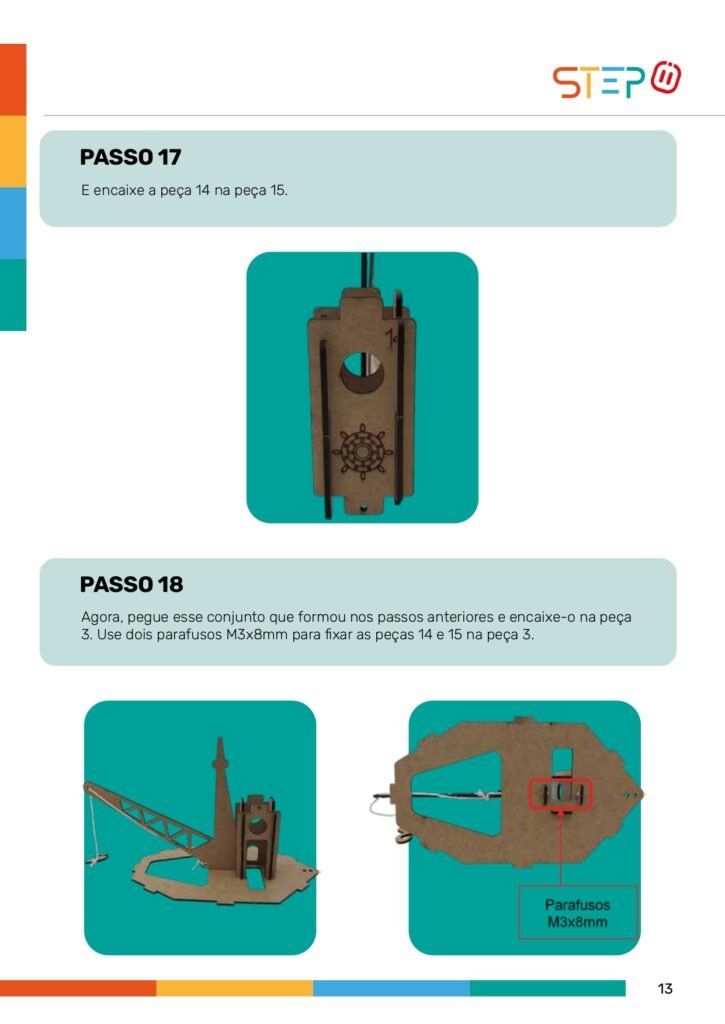 STEP

PASSO 17

E encaixe a peça 14 na peça 15.

14

PASSO 18

Agora, pegue esse conjunto que formou nos passos anteriores e encaixe-o na peça 3. Use dois parafusos M3x8mm para fixar as peças 14 e 15 na peça 3.

Parafusos M3x8mm

13