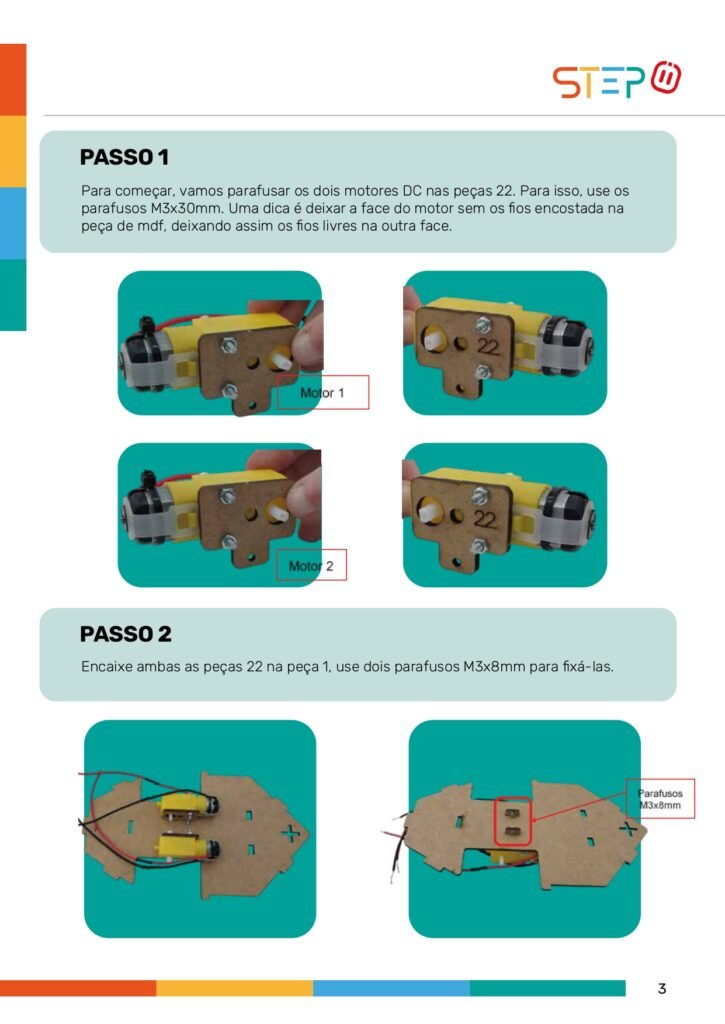 STEP

PASSO 1

Para começar, vamos parafusar os dois motores DC nas peças 22. Para isso, use os parafusos M3x30mm. Uma dica é deixar a face do motor sem os fios encostada na peça de mdf, deixando assim os fios livres na outra face.

Motor 1

22

Motor 2

22

PASSO 2

Encaixe ambas as peças 22 na peça 1, use dois parafusos M3x8mm para fixá-las.

Parafusos M3x8mm

3