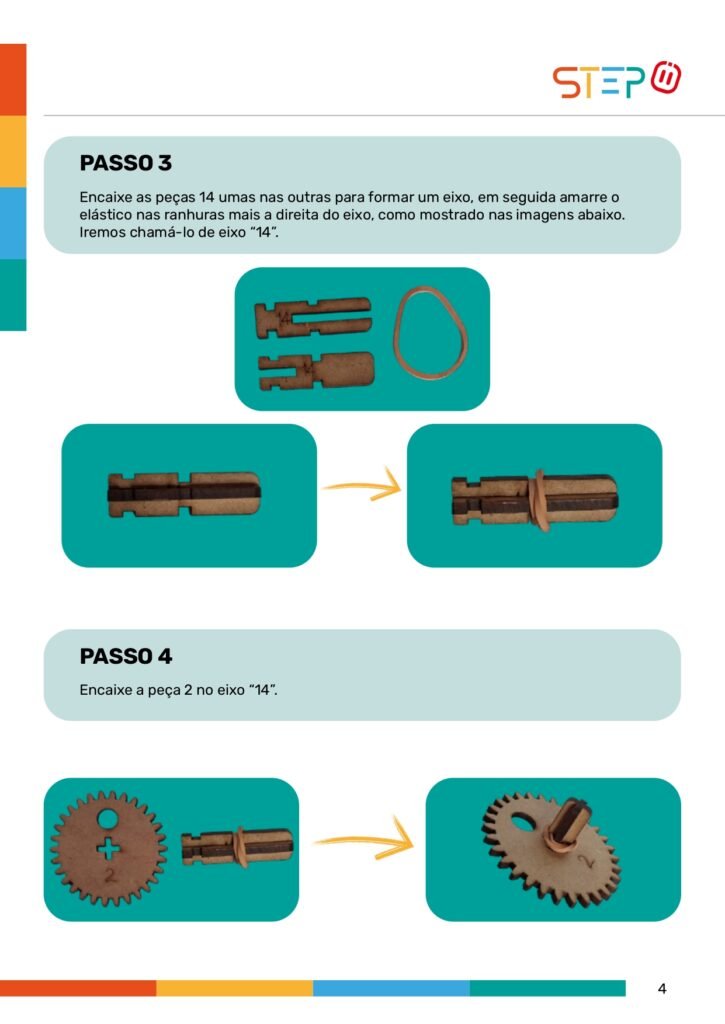 STEP

PASSO 3

Encaixe as peças 14 umas nas outras para formar um eixo, em seguida amarre o elástico nas ranhuras mais a direita do eixo, como mostrado nas imagens abaixo. Iremos chamá-lo de eixo "14".

PASSO 4

Encaixe a peça 2 no eixo "14".

2

2

4