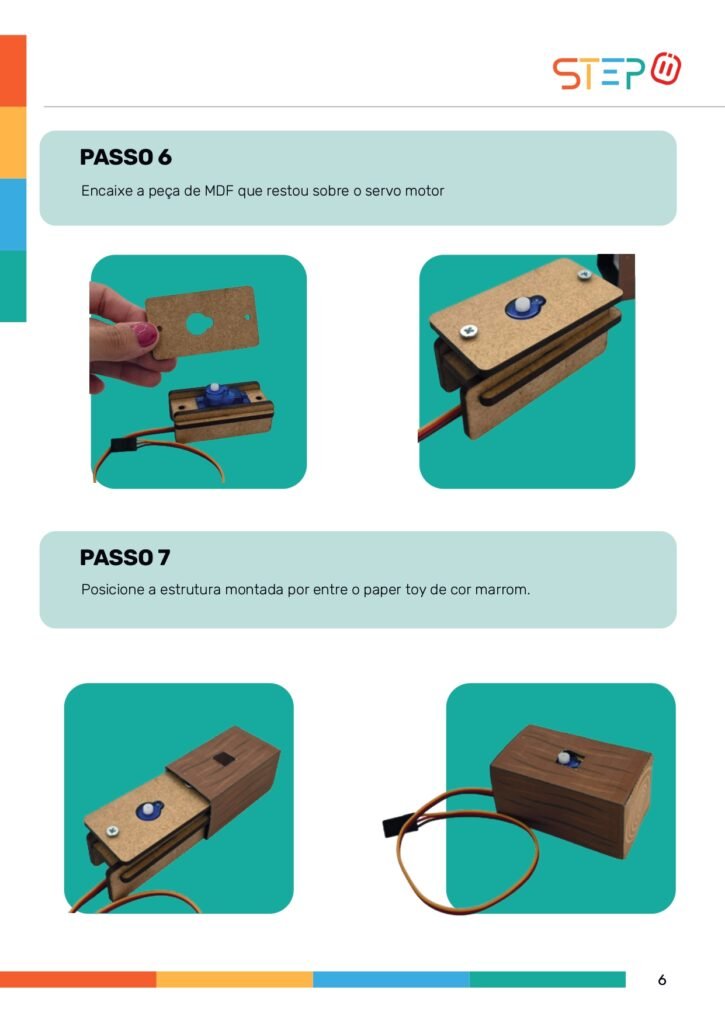 STEP

PASSO 6

Encaixe a peça de MDF que restou sobre o servo motor

PASSO 7

Posicione a estrutura montada por entre o paper toy de cor marrom.

6