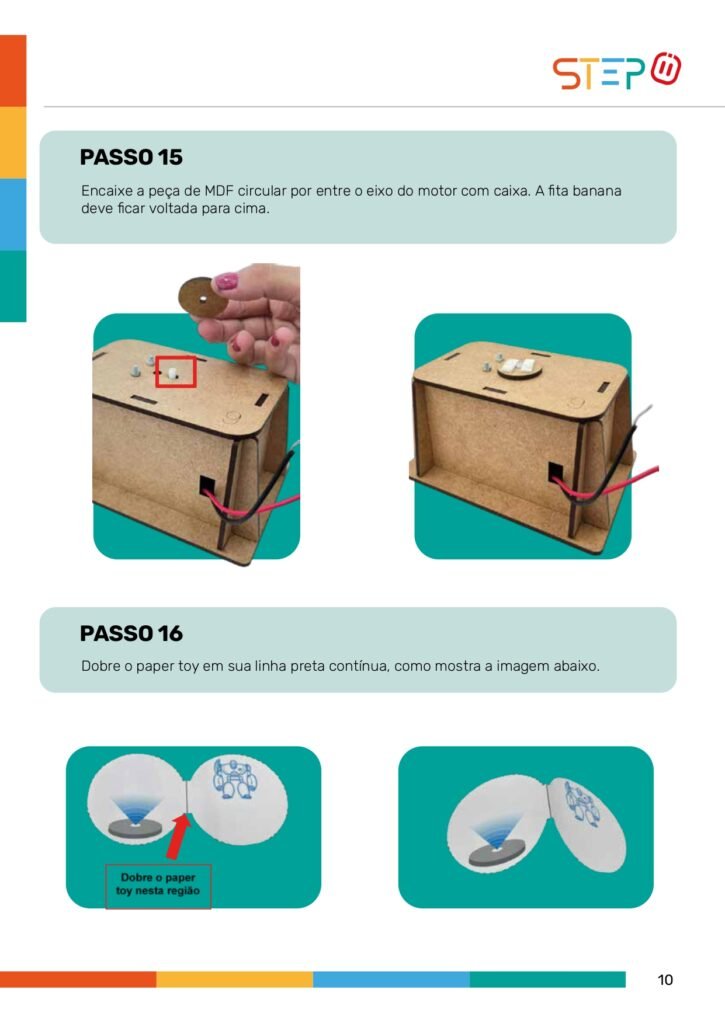 STEP

PASSO 15

Encaixe a peça de MDF circular por entre o eixo do motor com caixa. A fita banana deve ficar voltada para cima.

PASSO 16

Dobre o paper toy em sua linha preta contínua, como mostra a imagem abaixo.

Dobre o paper toy nesta região

10