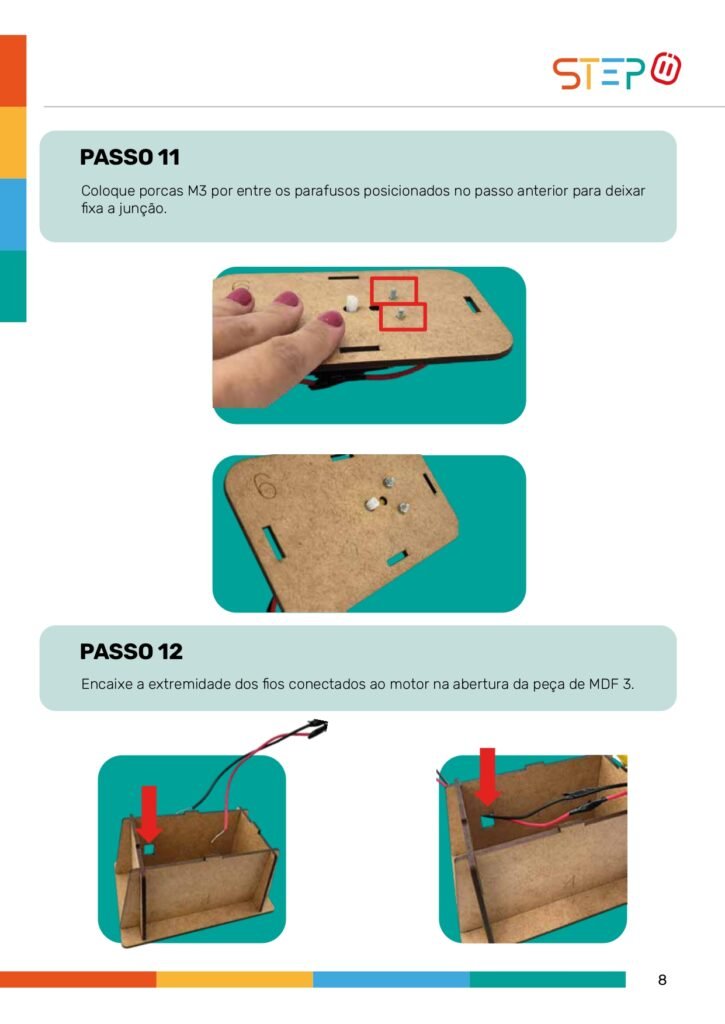 STEP

PASSO 11

Coloque porcas M3 por entre os parafusos posicionados no passo anterior para deixar fixa a junção.

6

6

PASSO 12

Encaixe a extremidade dos fios conectados ao motor na abertura da peça de MDF 3.

8