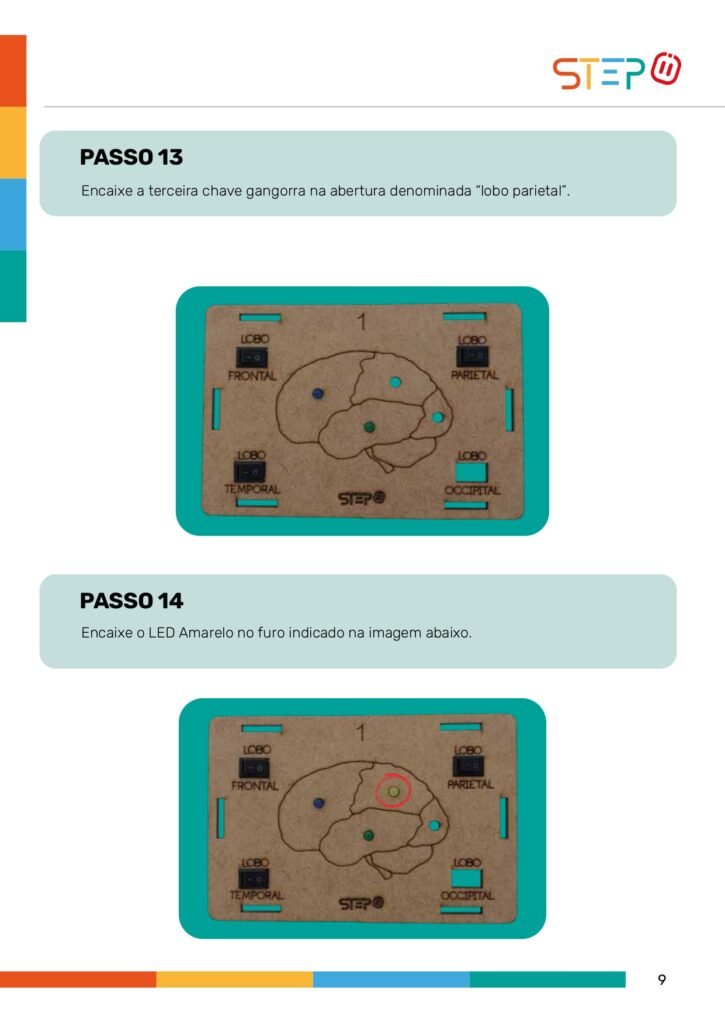 STEP

PASSO 13

Encaixe a terceira chave gangorra na abertura denominada "lobo parietal".

1

LOBO FRONTAL

LOBO PARIETAL

LOBO TEMPORAL

LOBO OCCIPITAL

STEP

PASSO 14

Encaixe o LED Amarelo no furo indicado na imagem abaixo.

1

LOBO FRONTAL

LOBO PARIETAL

LOBO TEMPORAL

LOBO OCCIPITAL

STEP

9