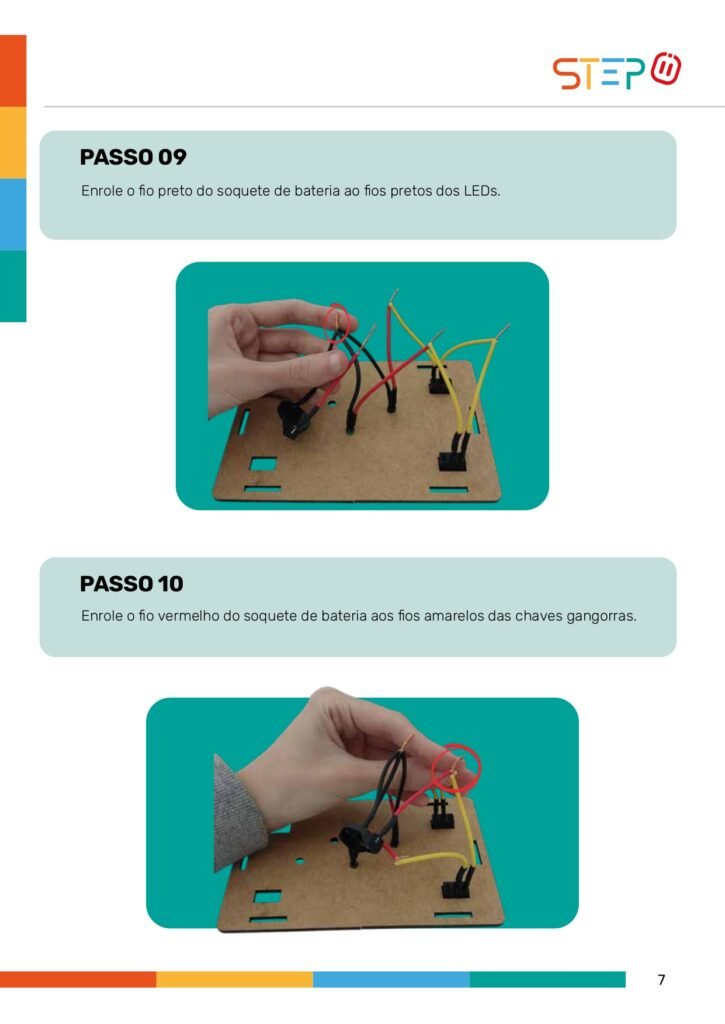 STEP

PASSO 09

Enrole o fio preto do soquete de bateria ao fios pretos dos LEDs.

PASSO 10

Enrole o fio vermelho do soquete de bateria aos fios amarelos das chaves gangorras.

7