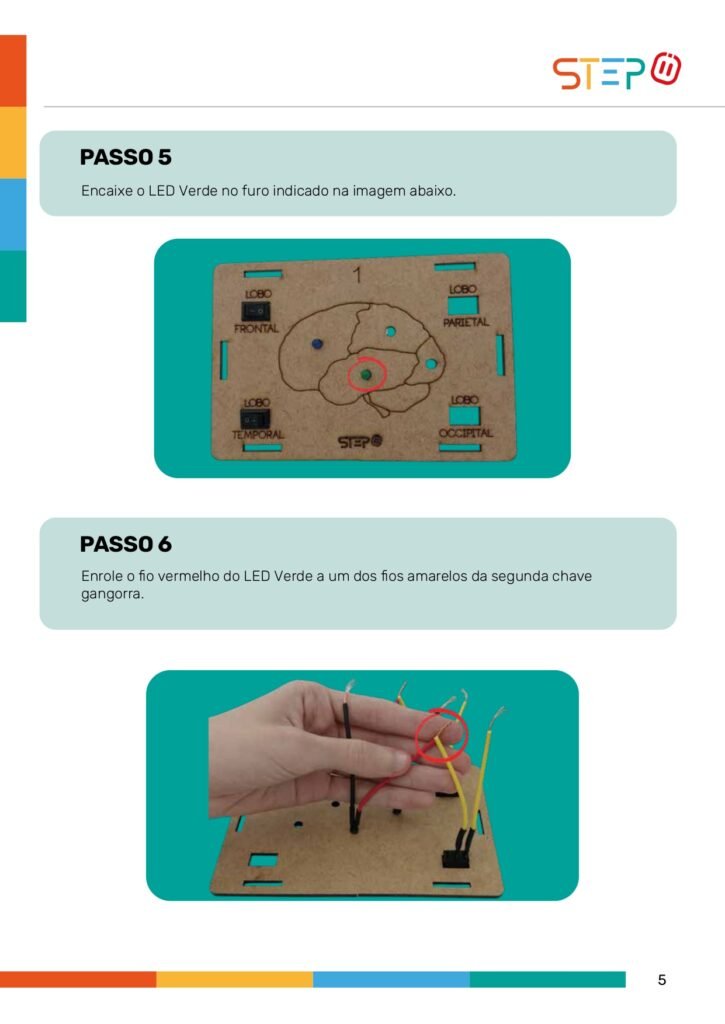 STEP

PASSO 5

Encaixe o LED Verde no furo indicado na imagem abaixo.

1

LOBO FRONTAL

LOBO PARIETAL

LOBO TEMPORAL

LOBO OCCIPITAL

STEP

PASSO 6

Enrole o fio vermelho do LED Verde a um dos fios amarelos da segunda chave gangorra.

5